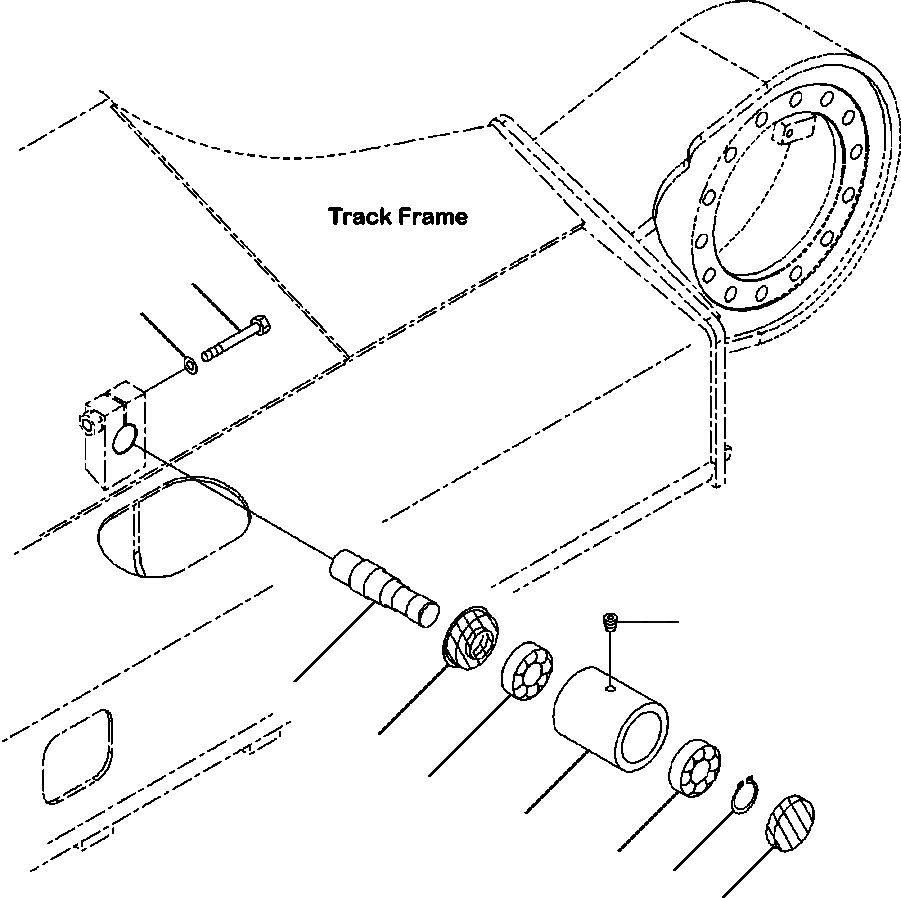 Track Frame