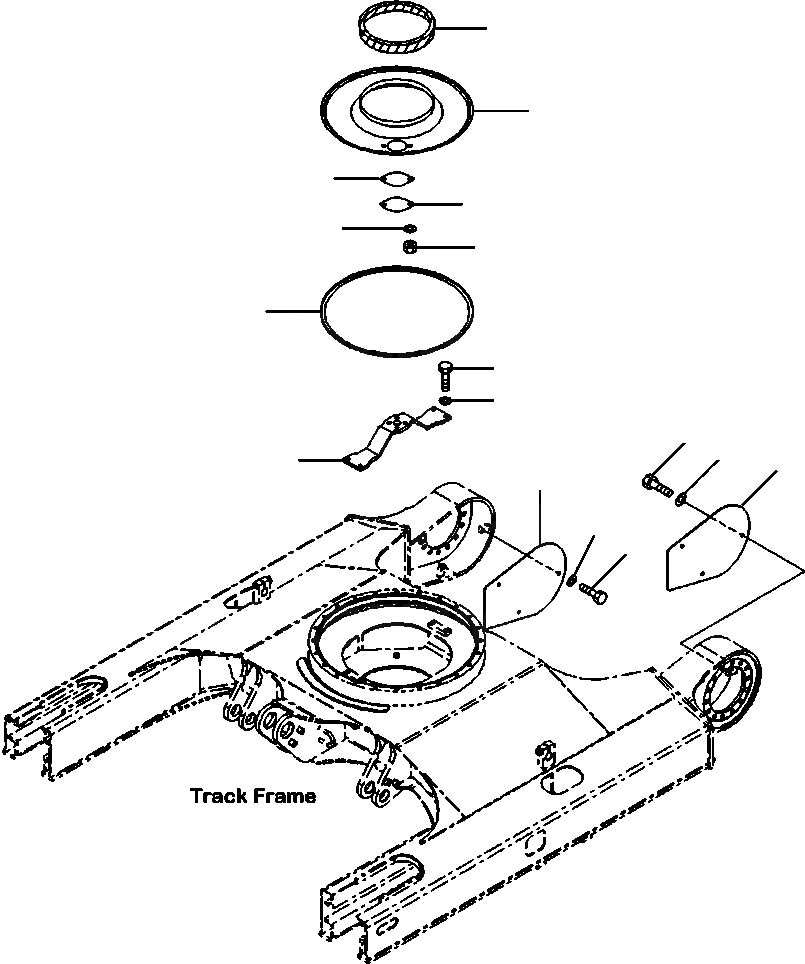 Track Frame