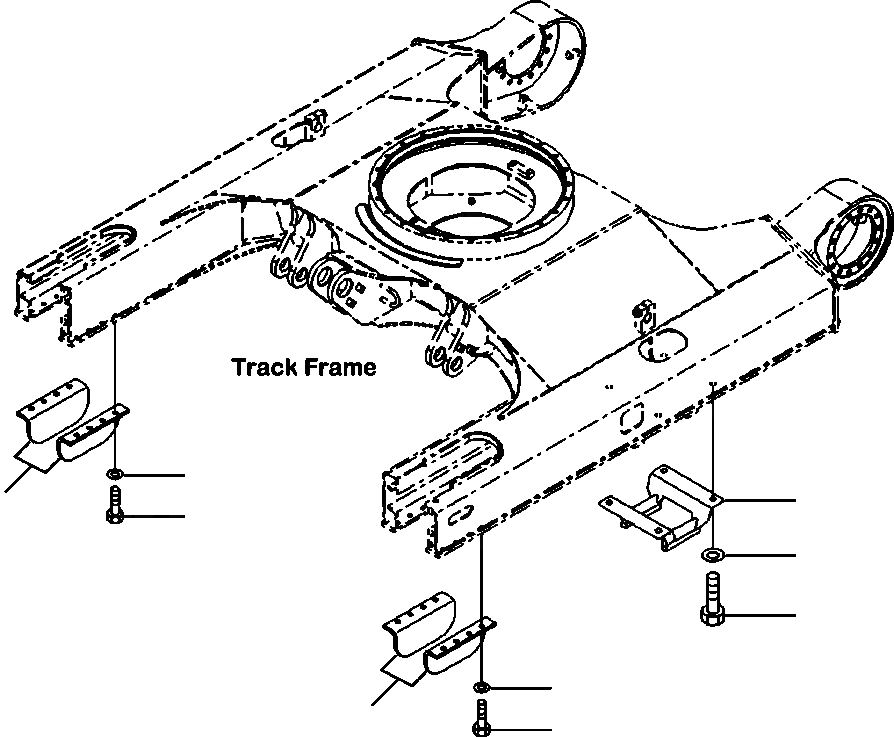 Track Frame