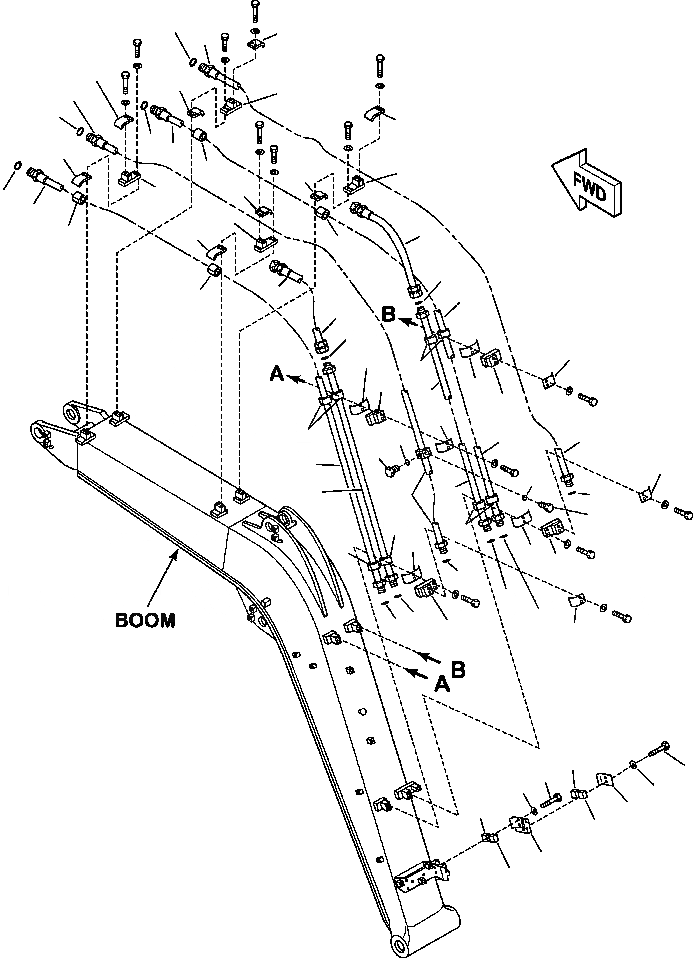 FWD
B
A
BOOM
B
A