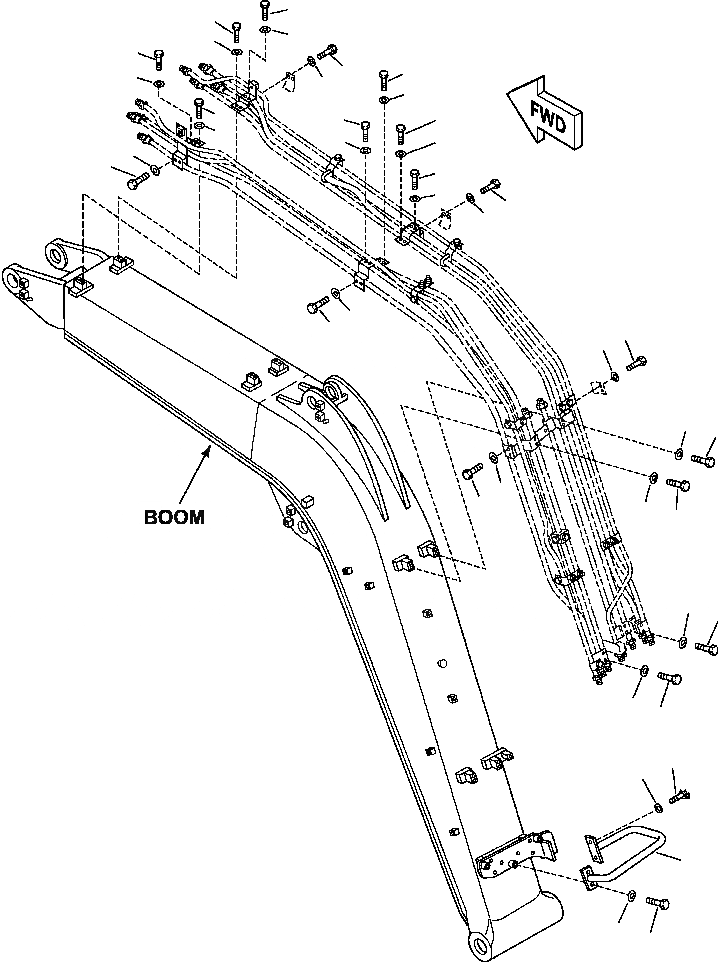 FWD

BOOM