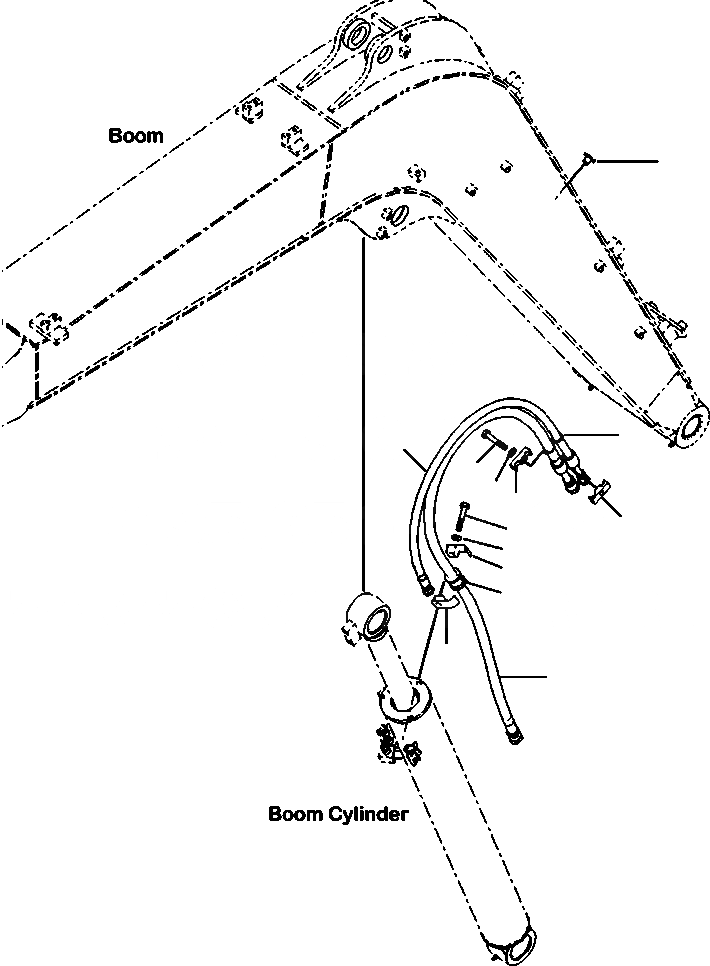 Boom

Boom Cylinder