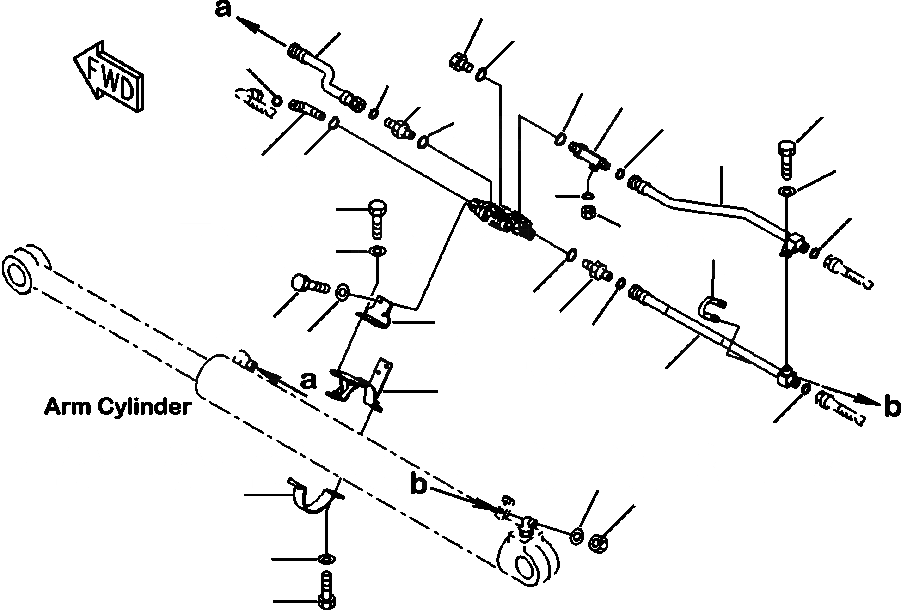 a
FWD
a
Arm Cylinder
b
b