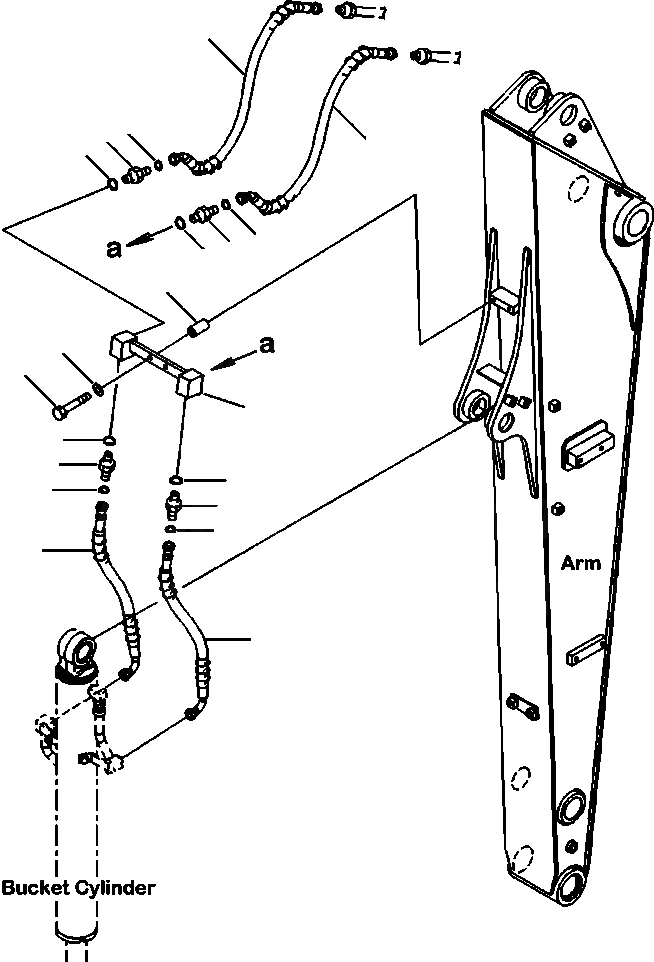 1
1
a
a
Arm
Bucket Cylinder