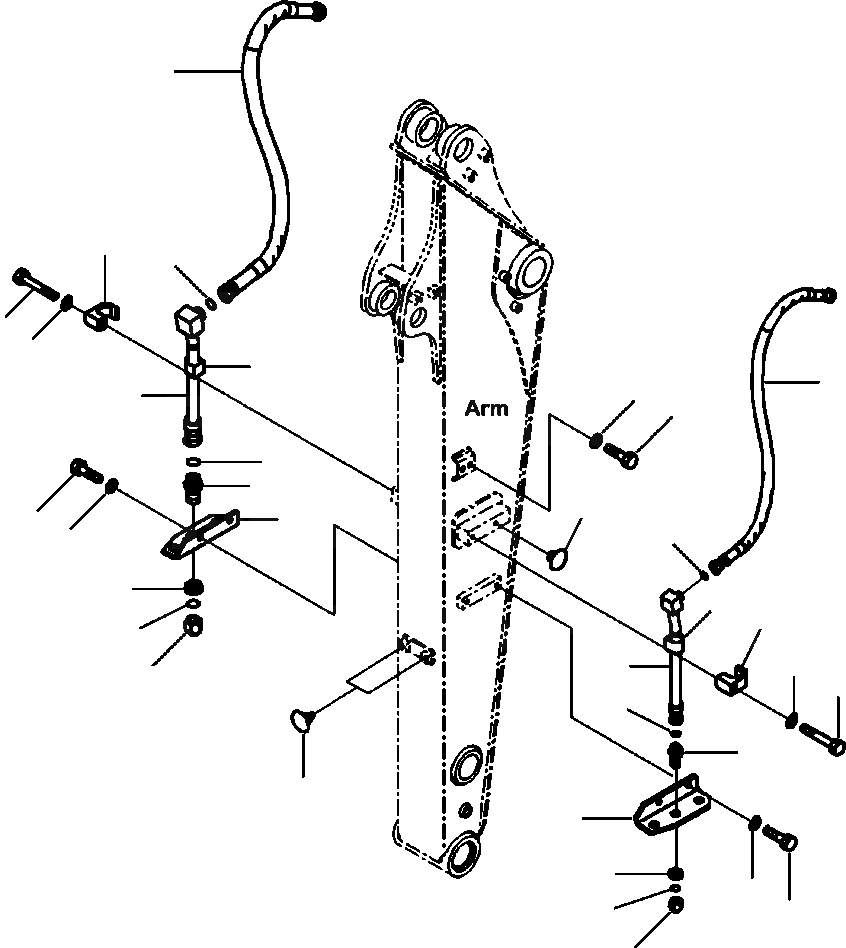 Arm