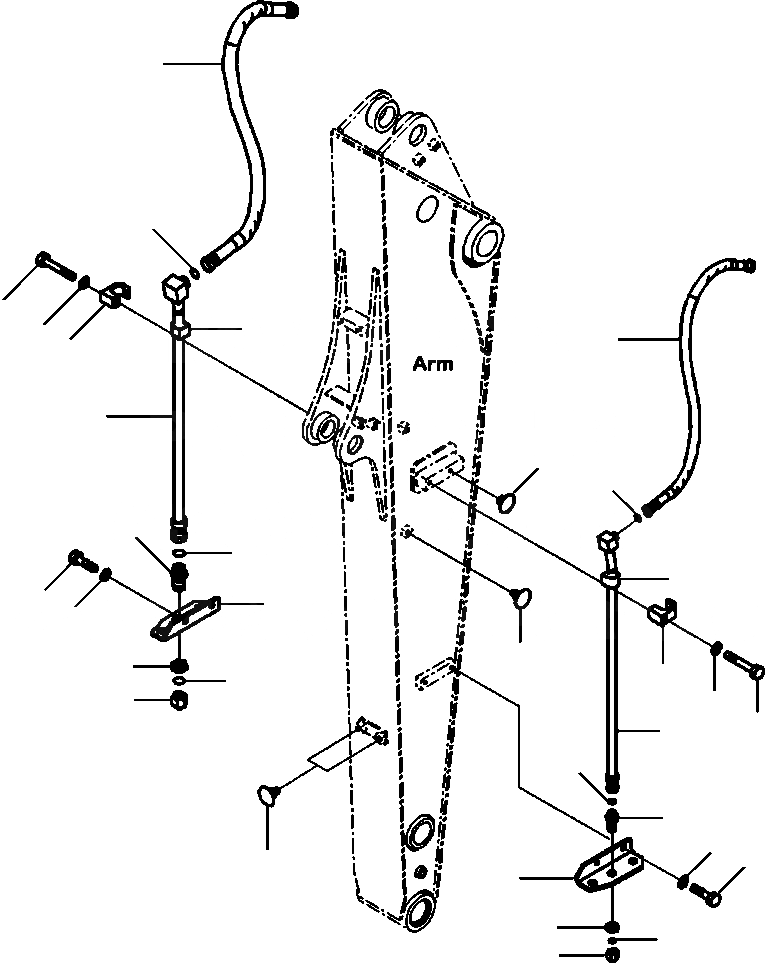 Arm