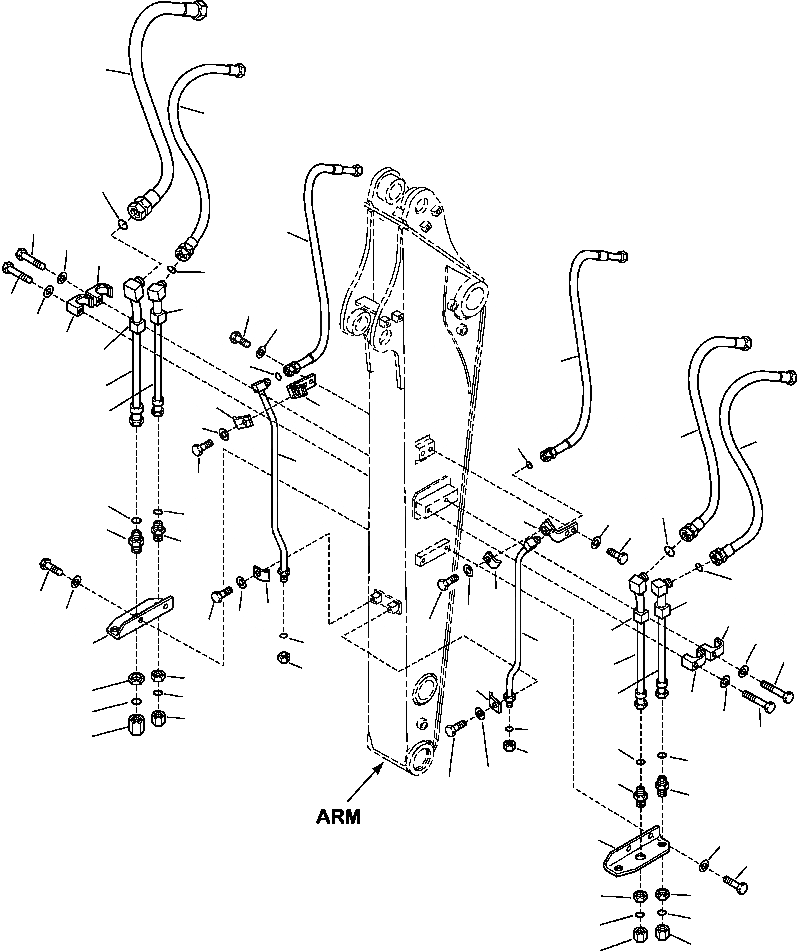 ARM