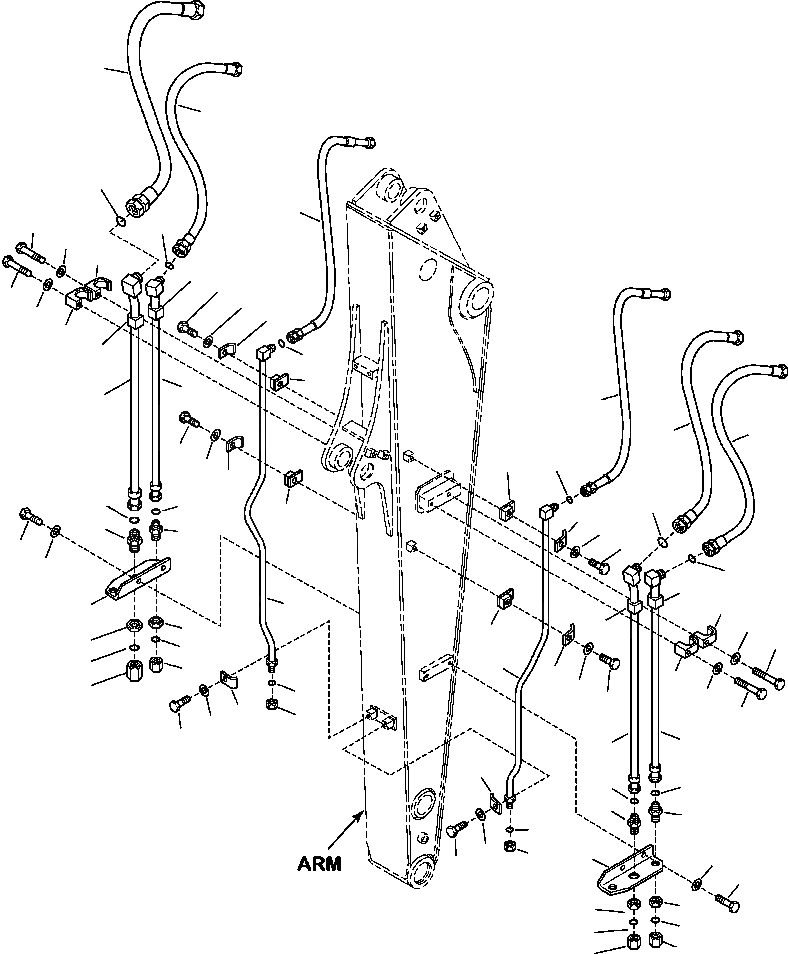 ARM