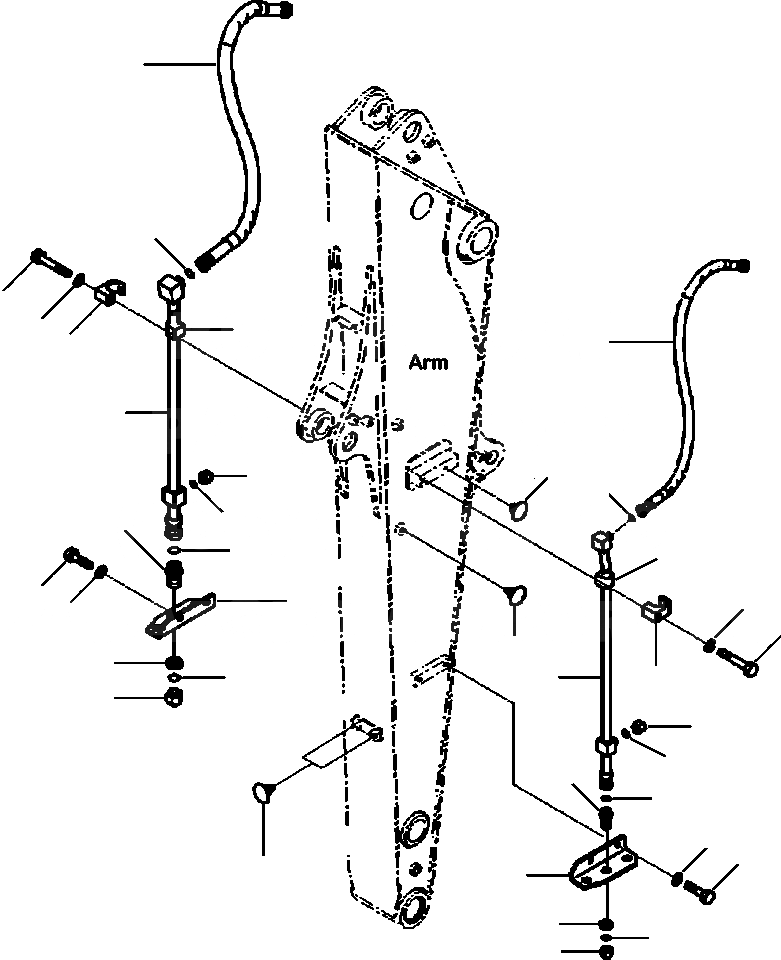 Arm