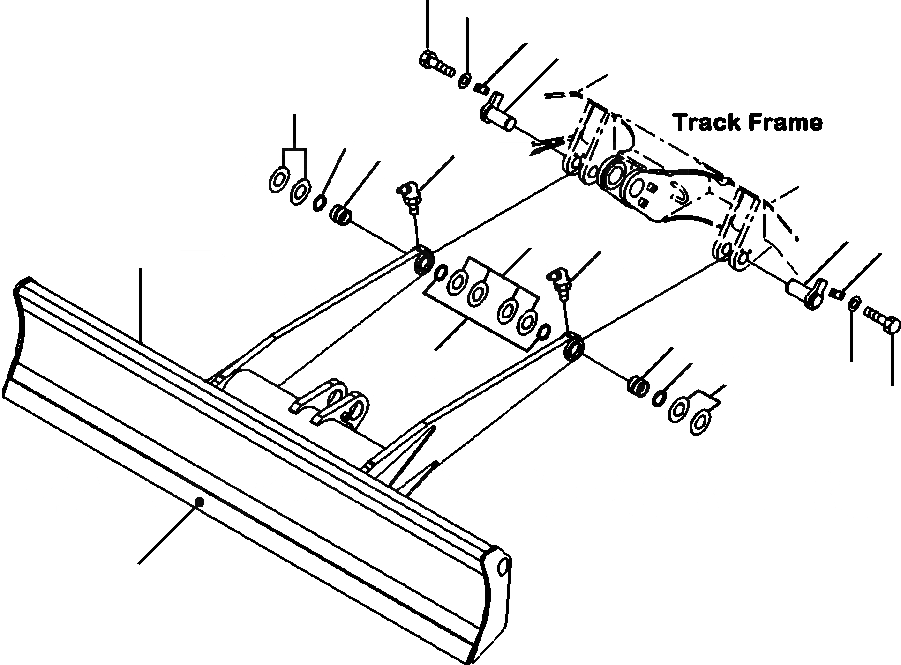 Track Frame