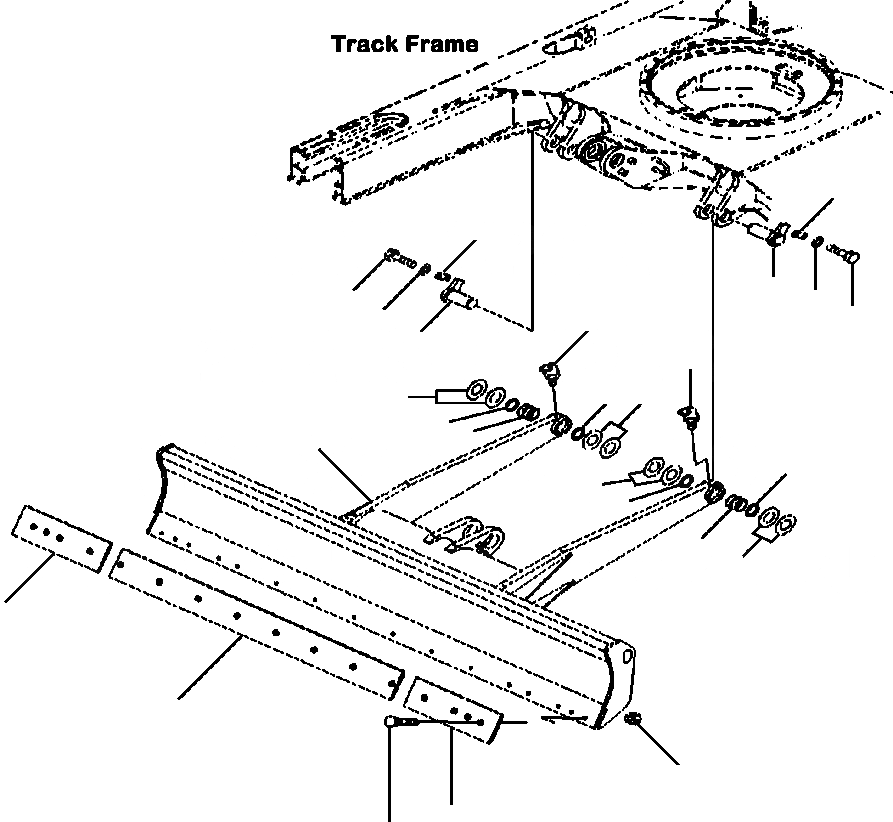 Track Frame