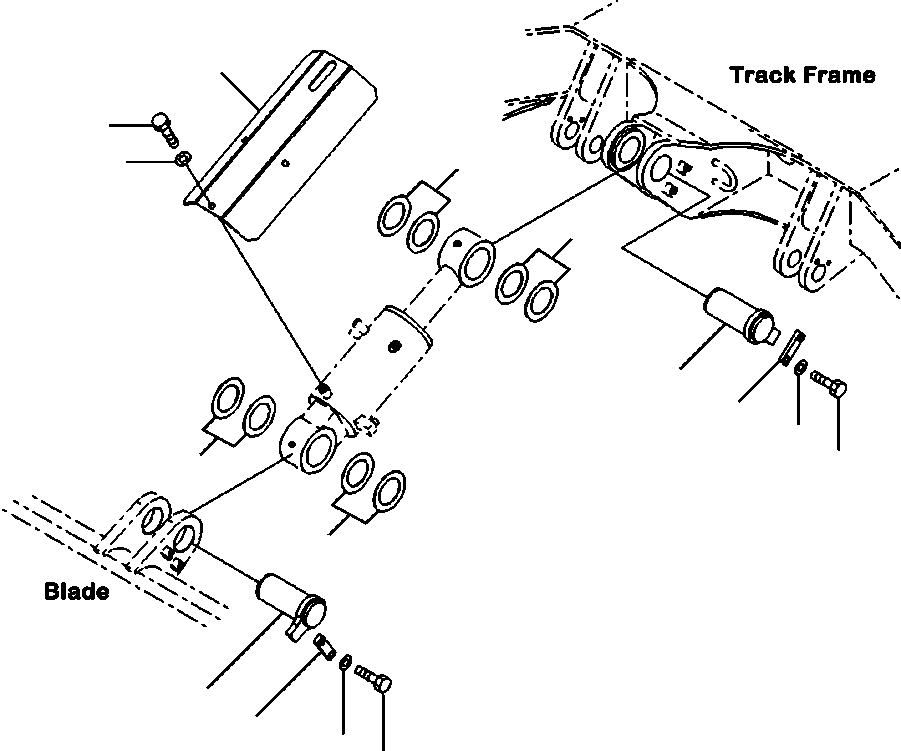 Track Frame

Blade