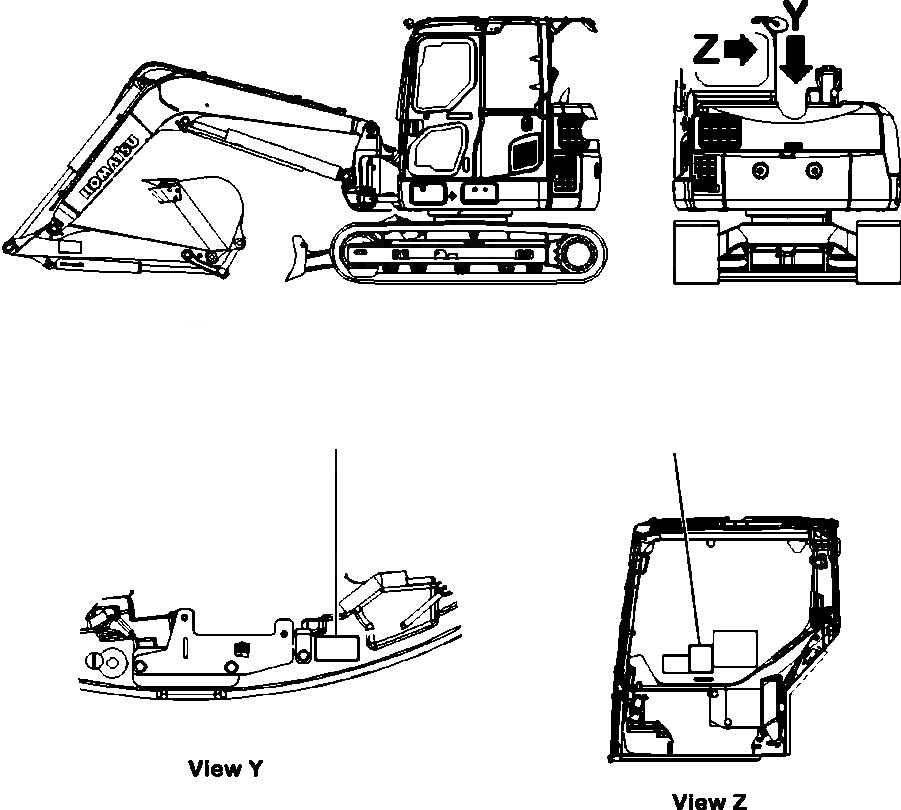 KOMATSU

Z

Y

View Y

View Z