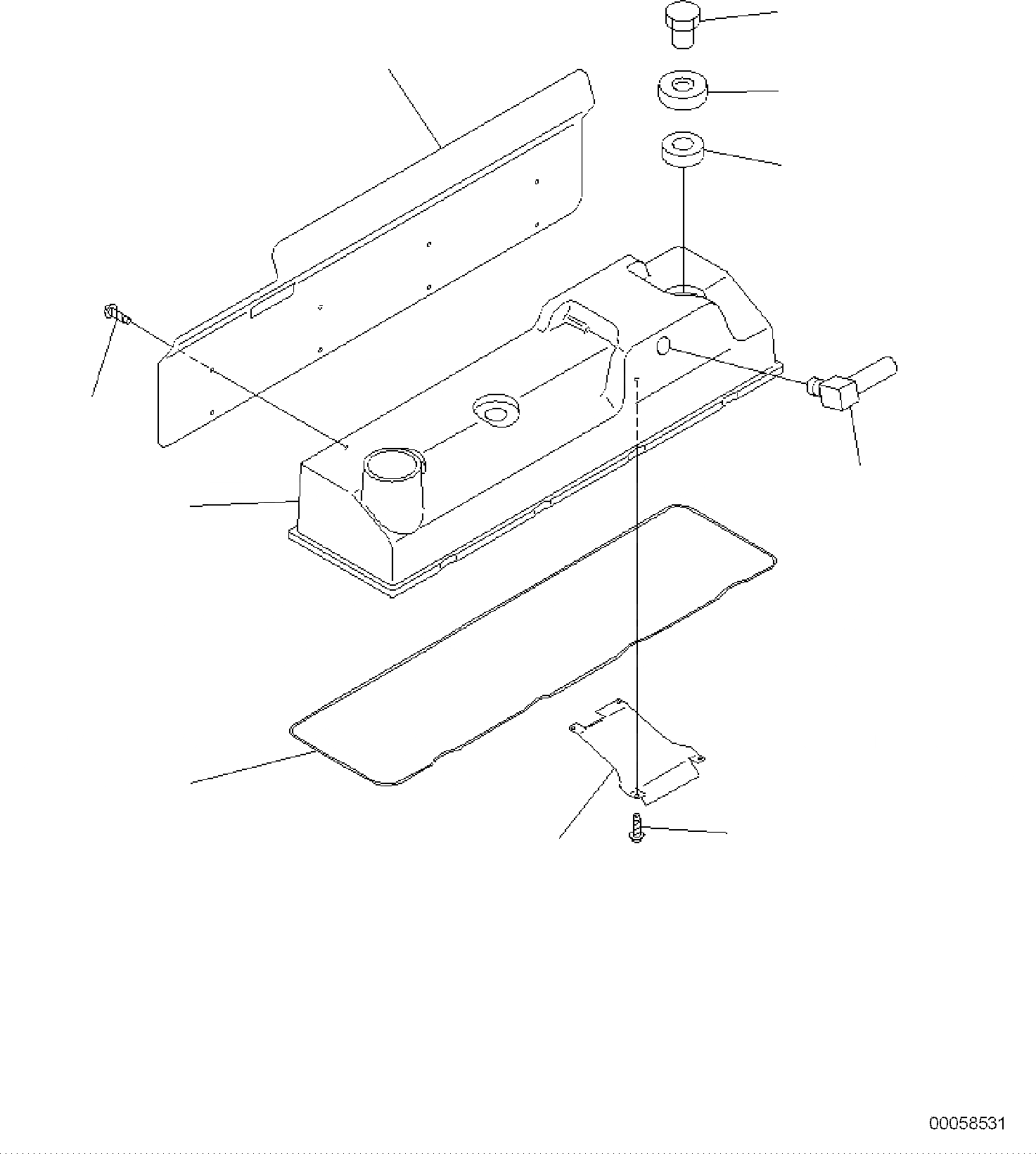 00058531