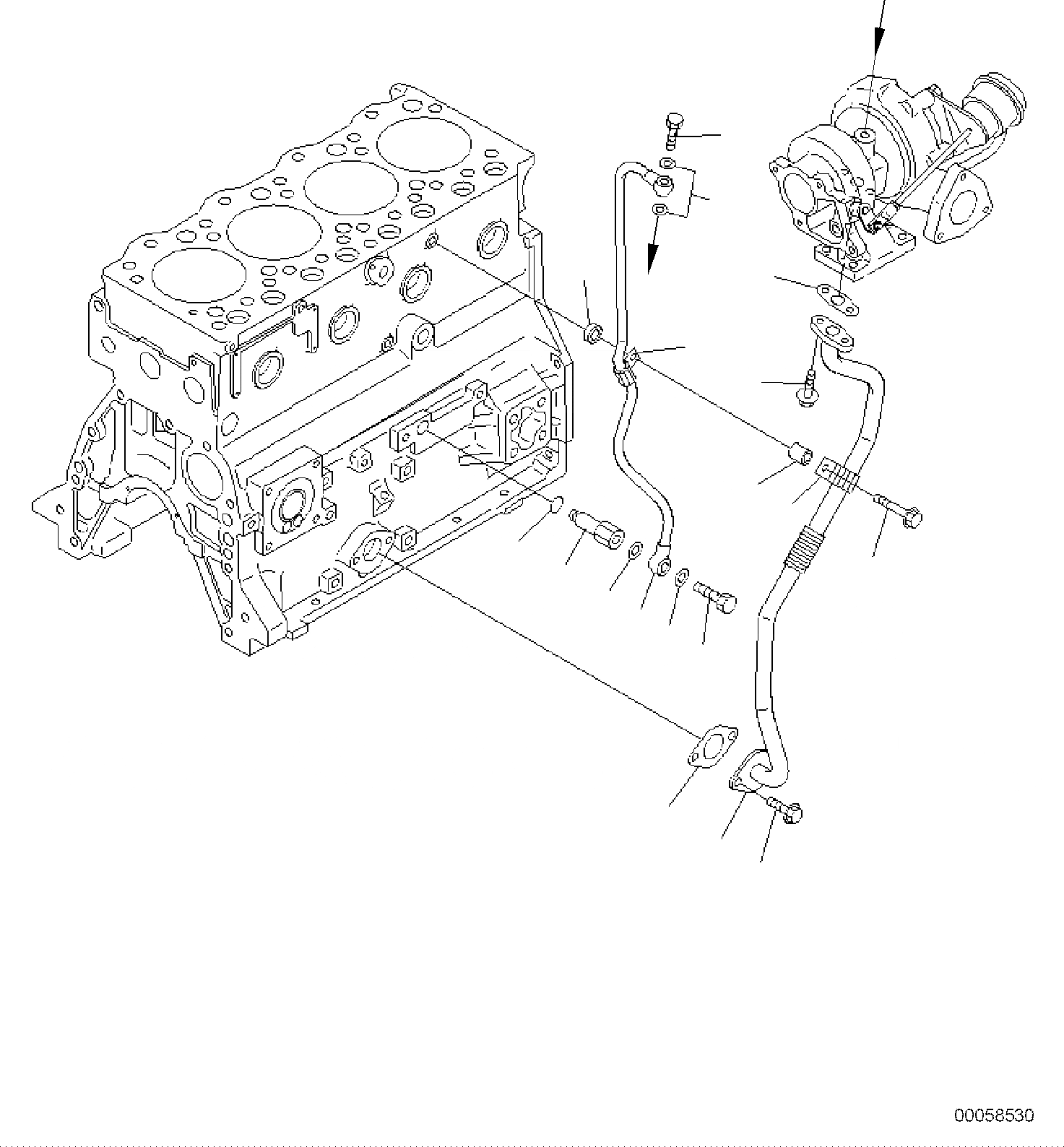 00058530