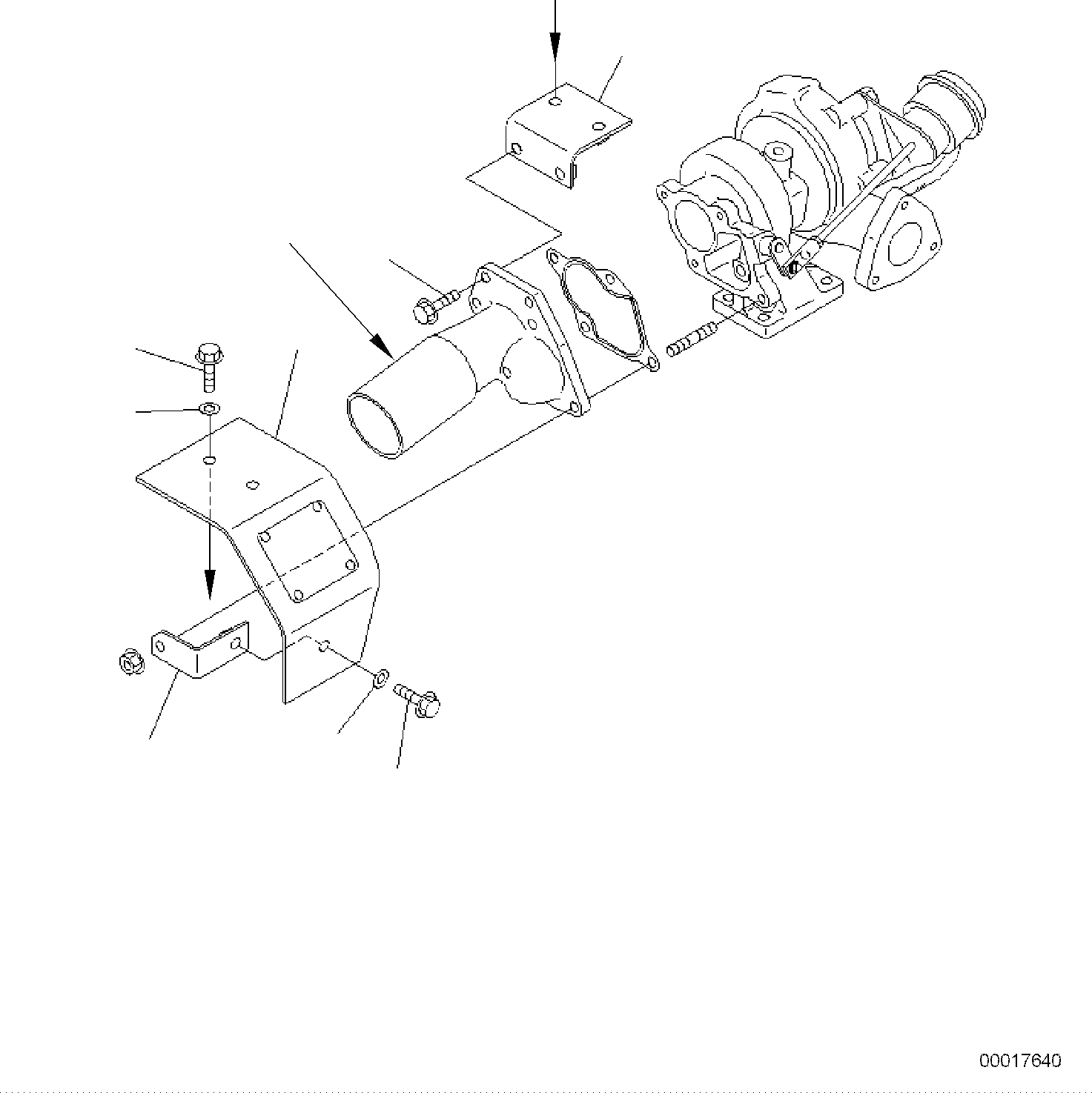 00017640