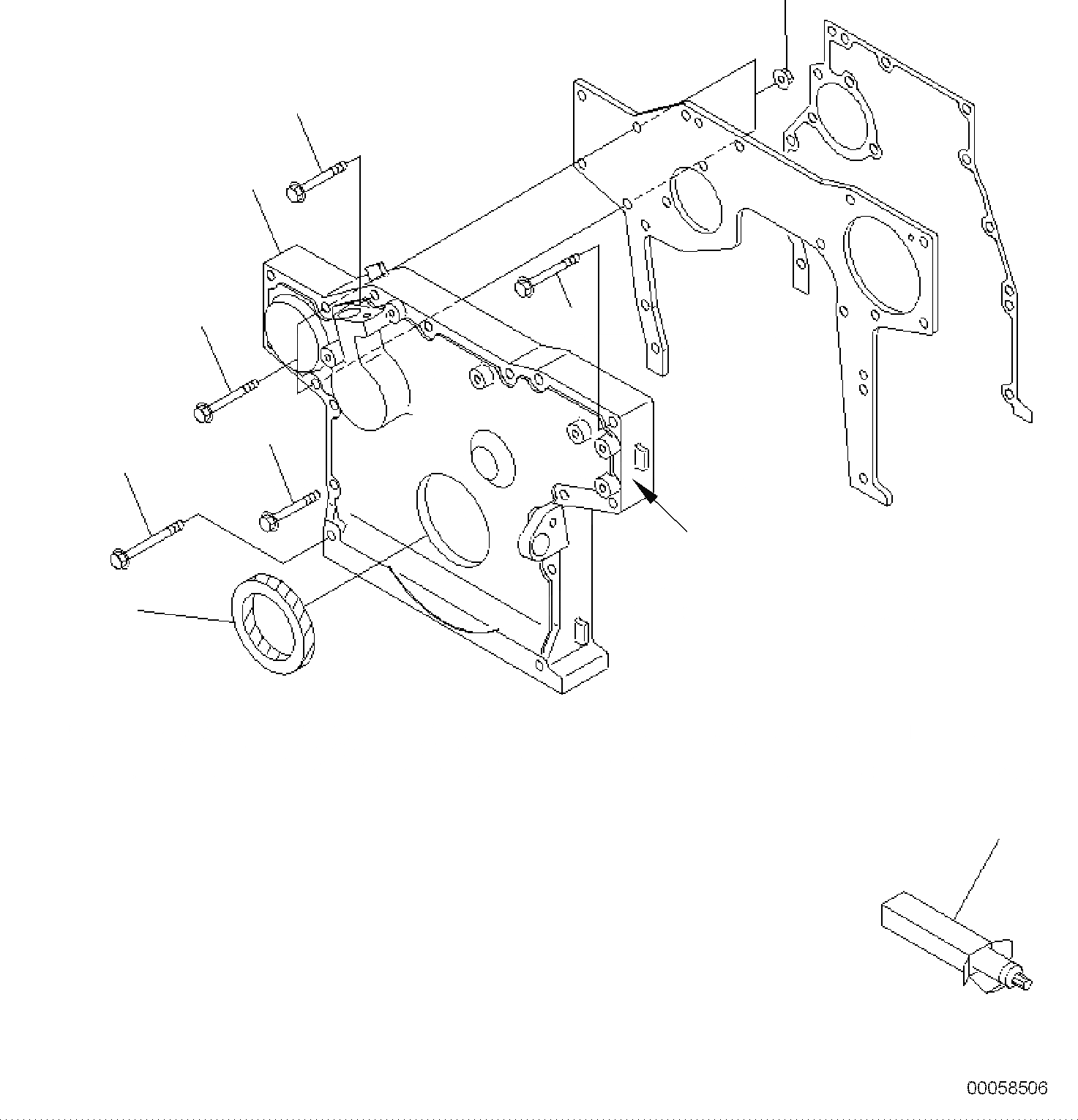 00058506