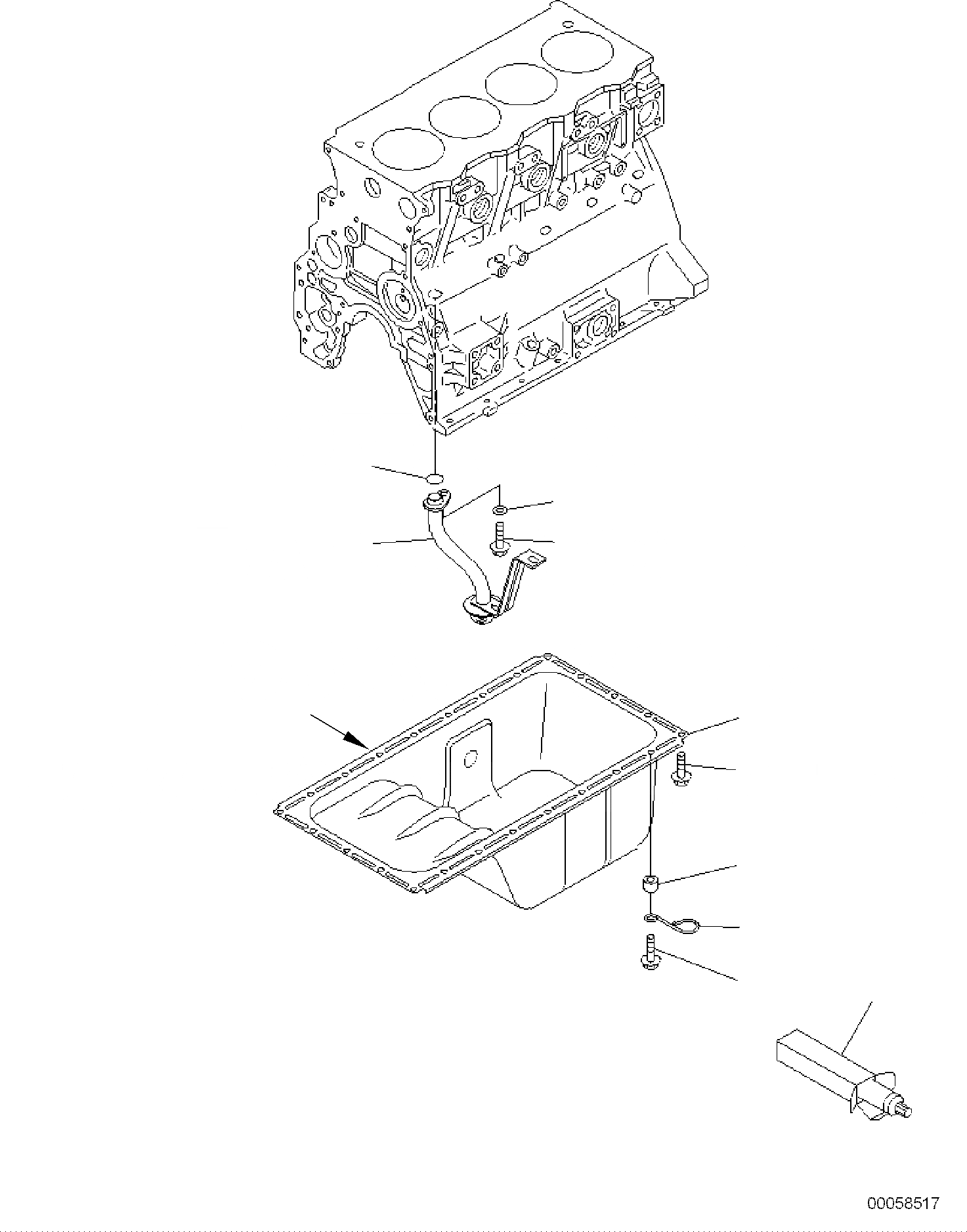 00058517