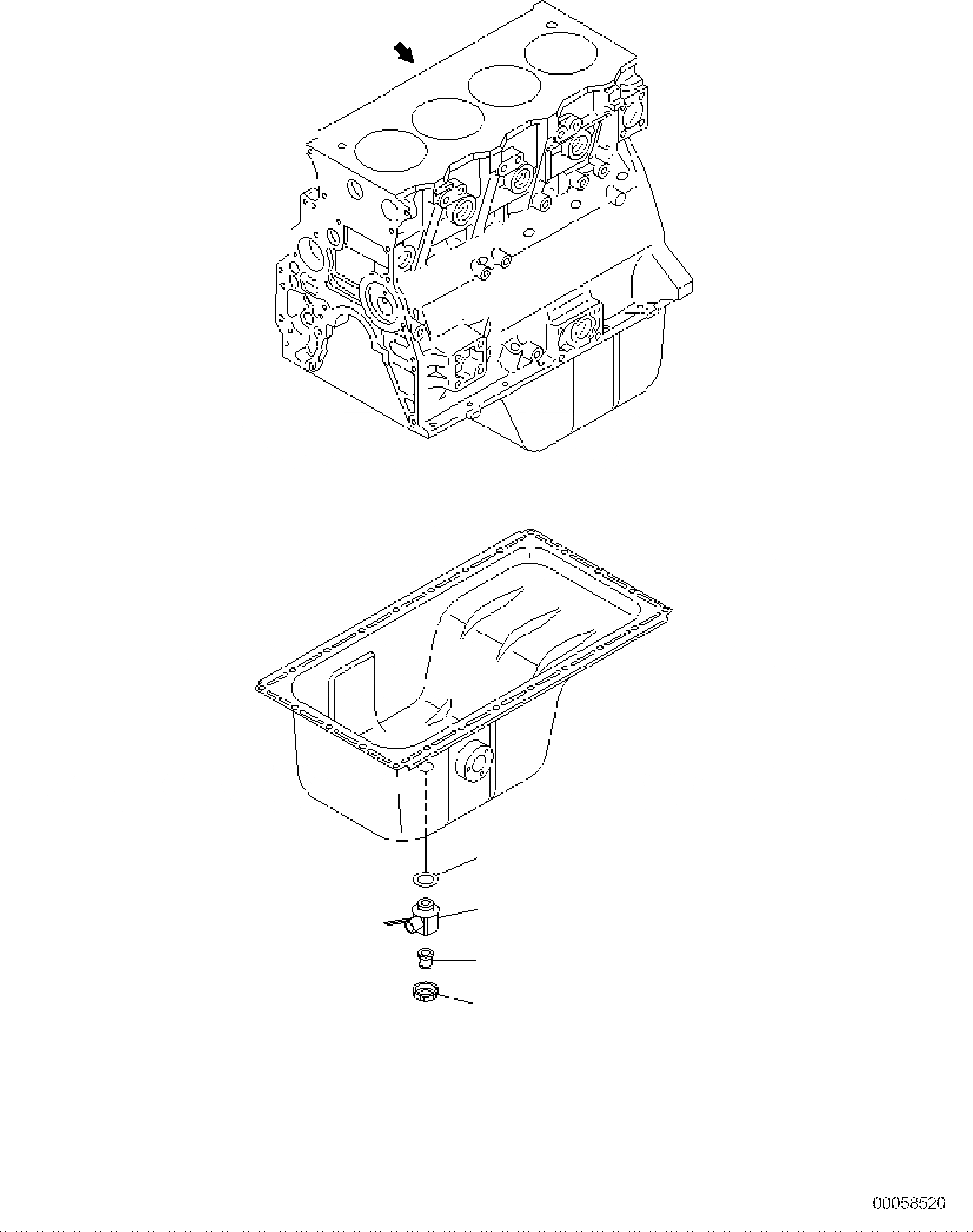 00058520