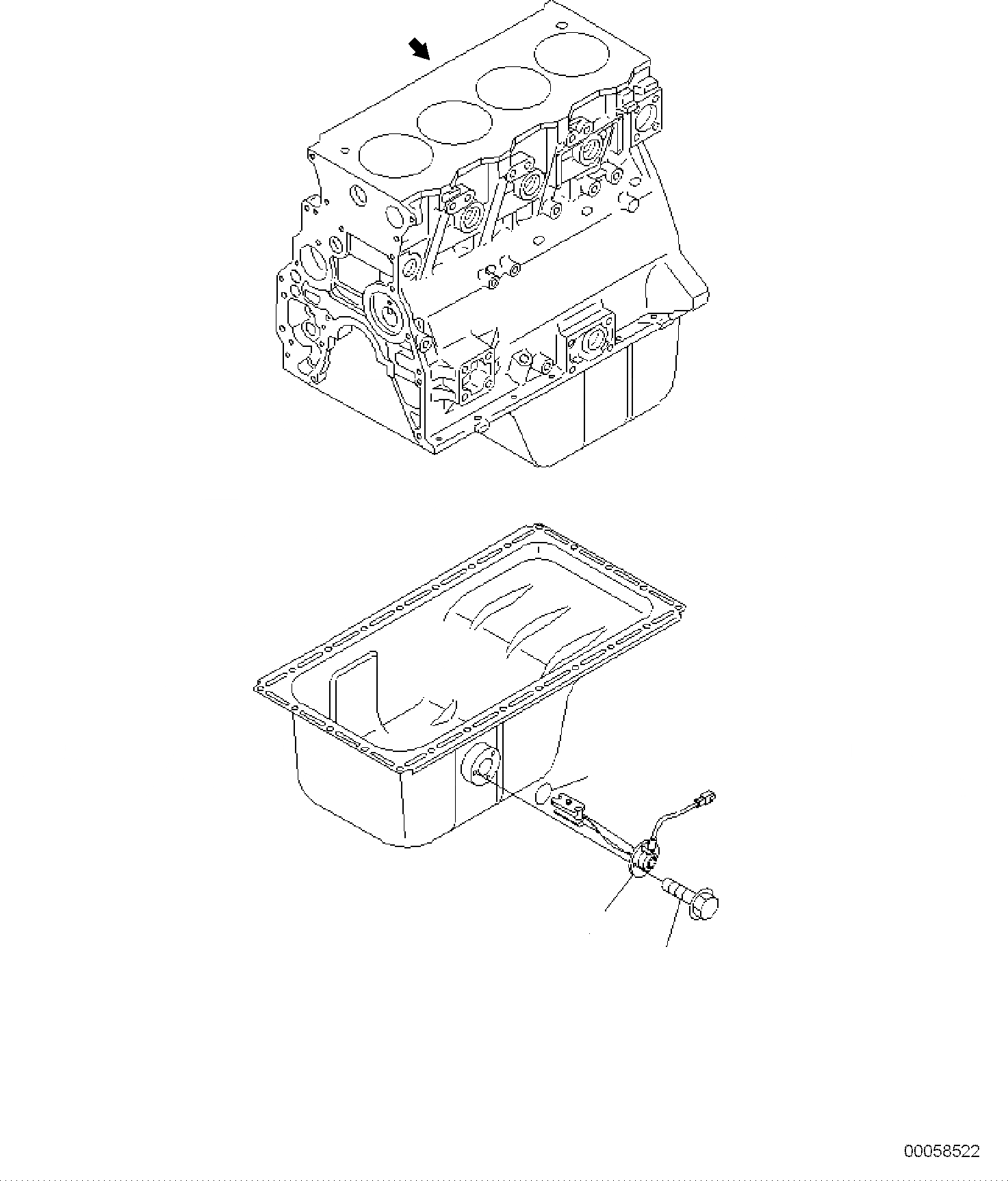 00058522