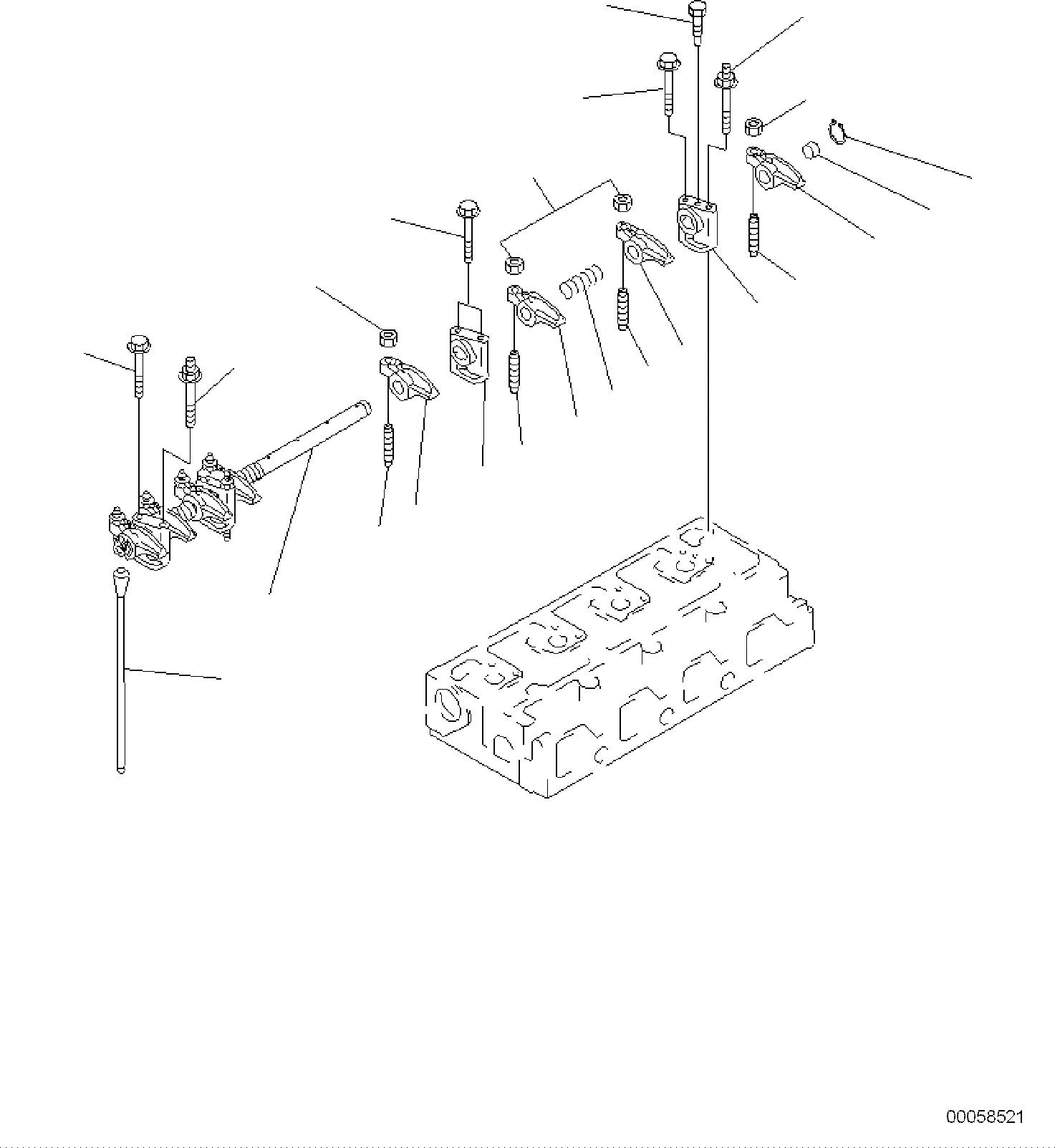 00058521