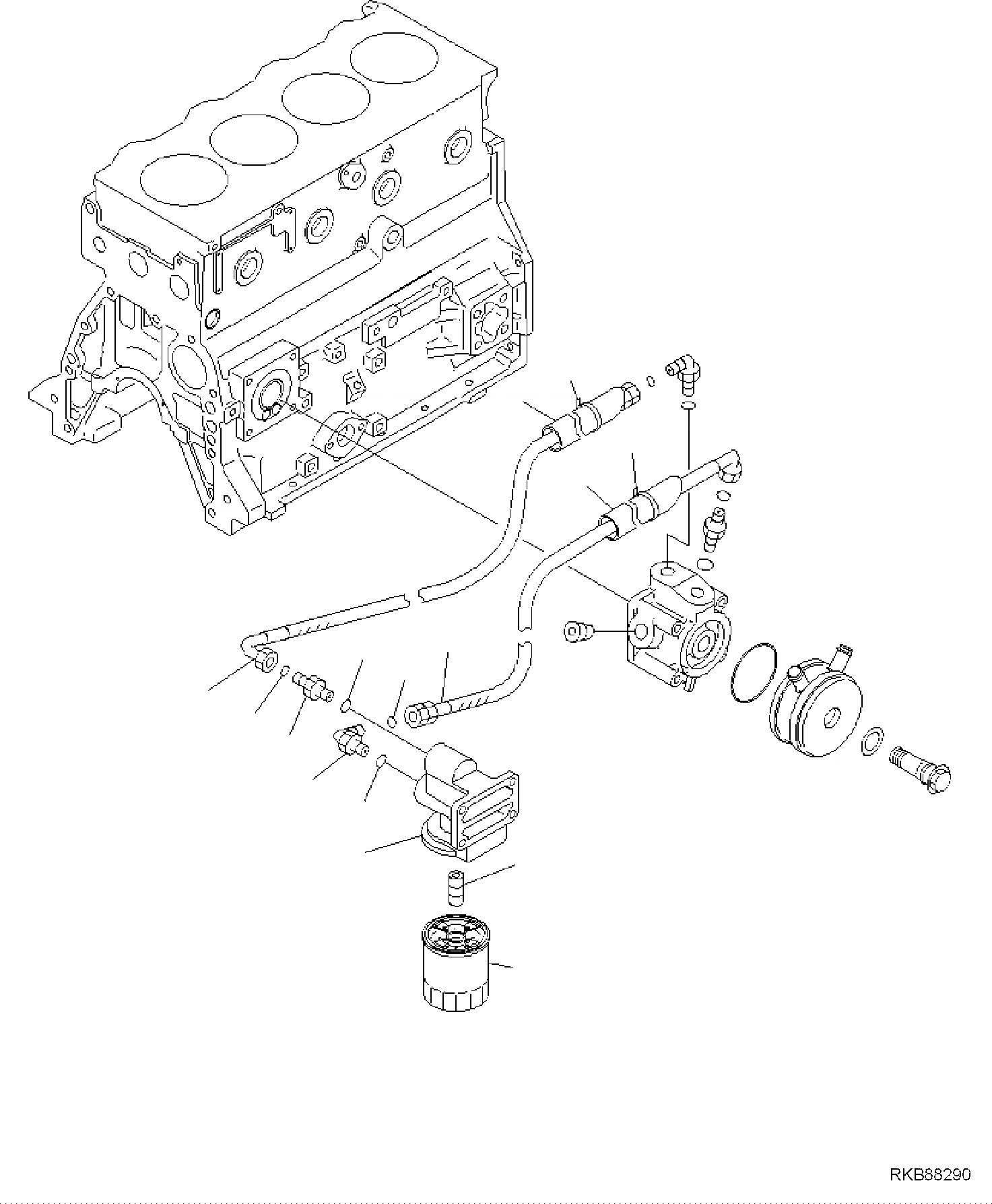 RKB88290