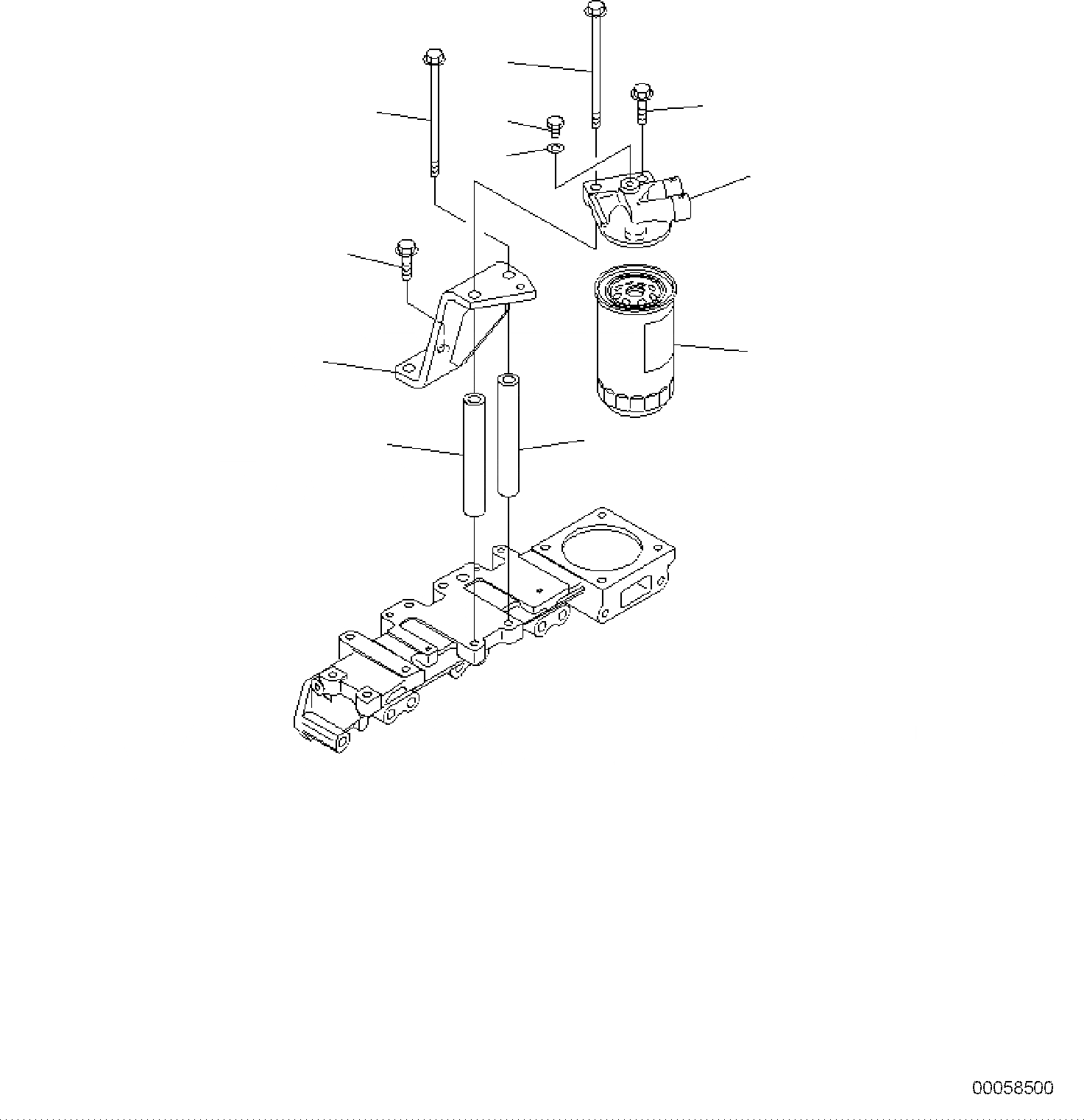 00058500