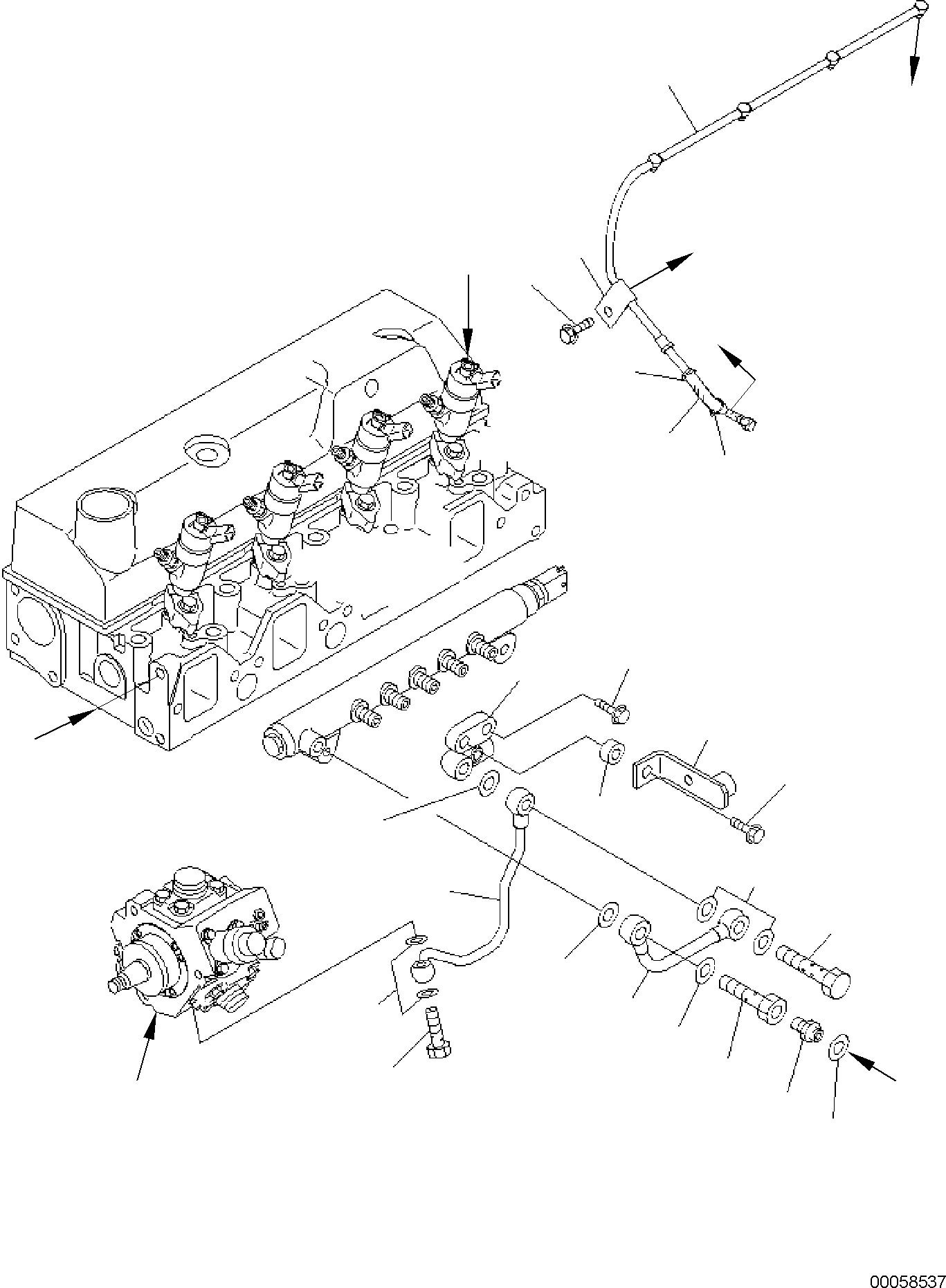 00058537