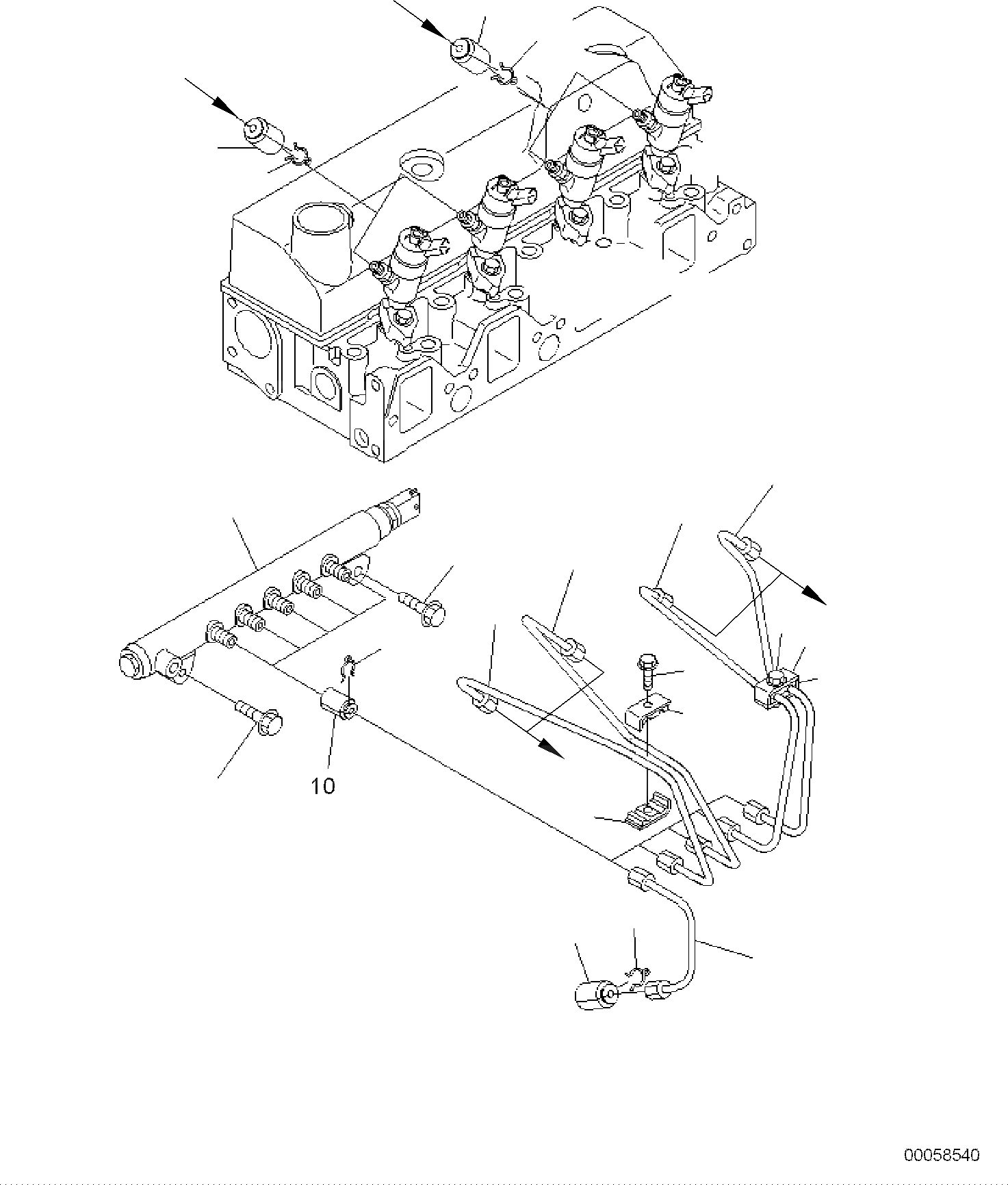 10

00058540