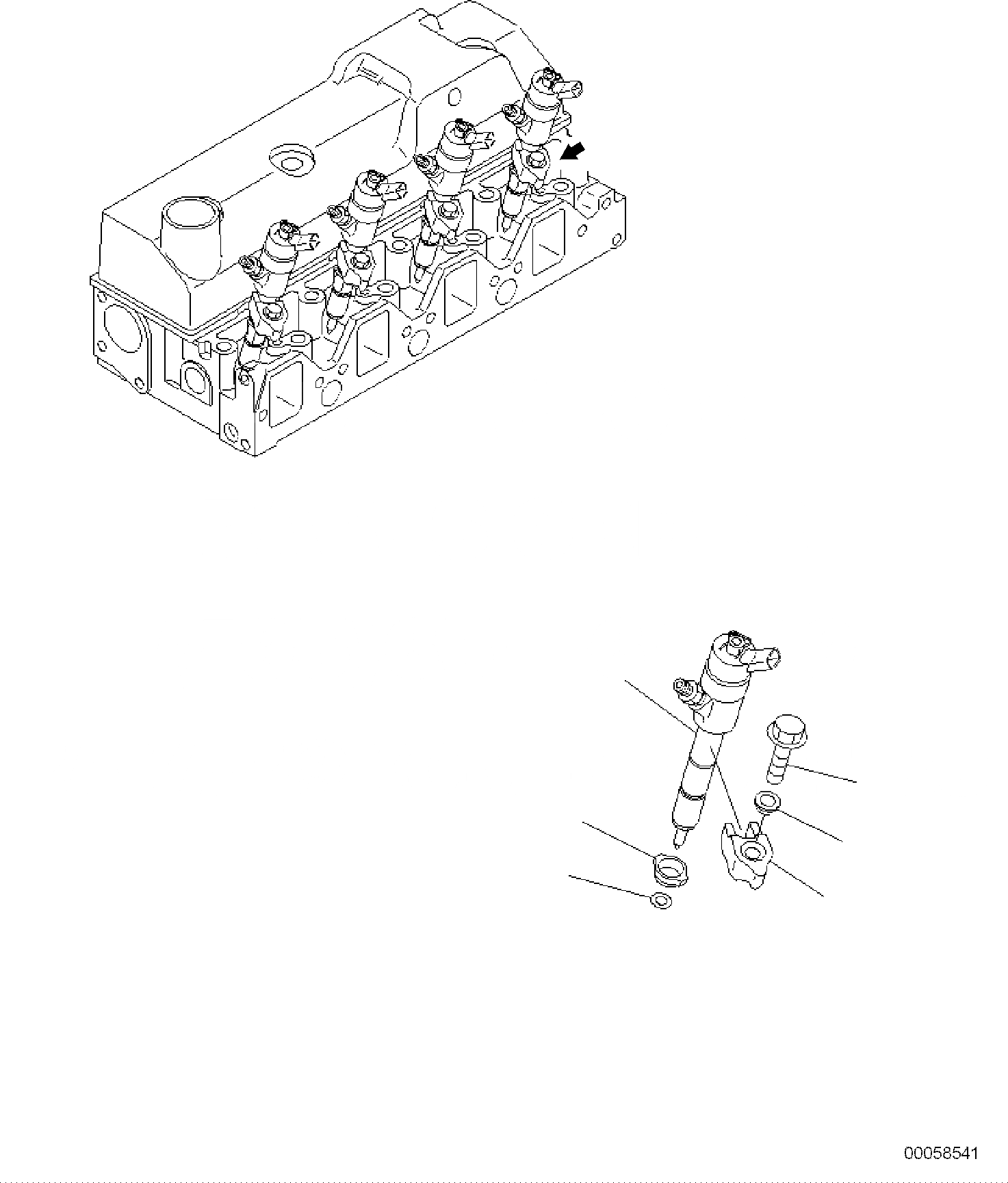 00058541