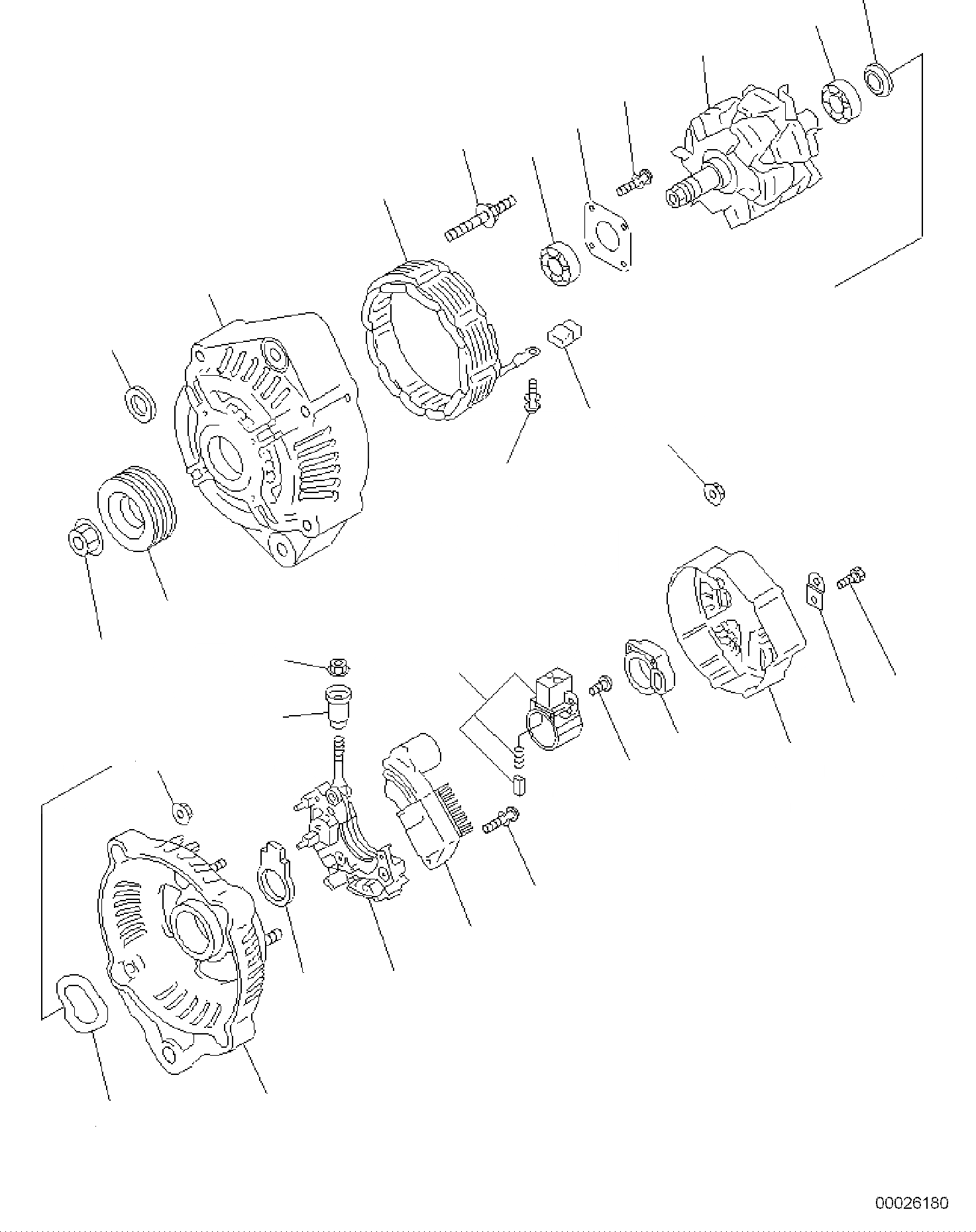 00026180