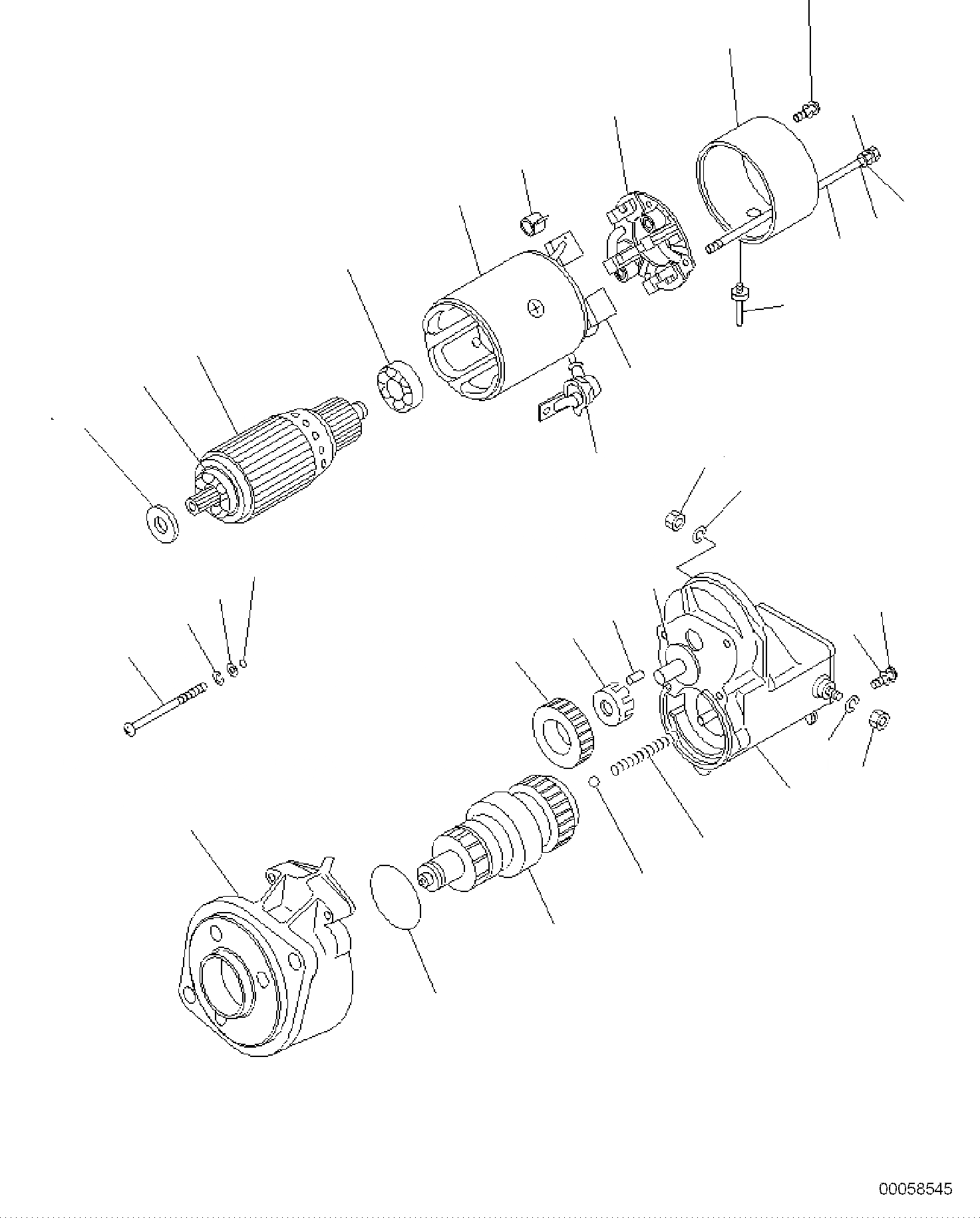 00058545