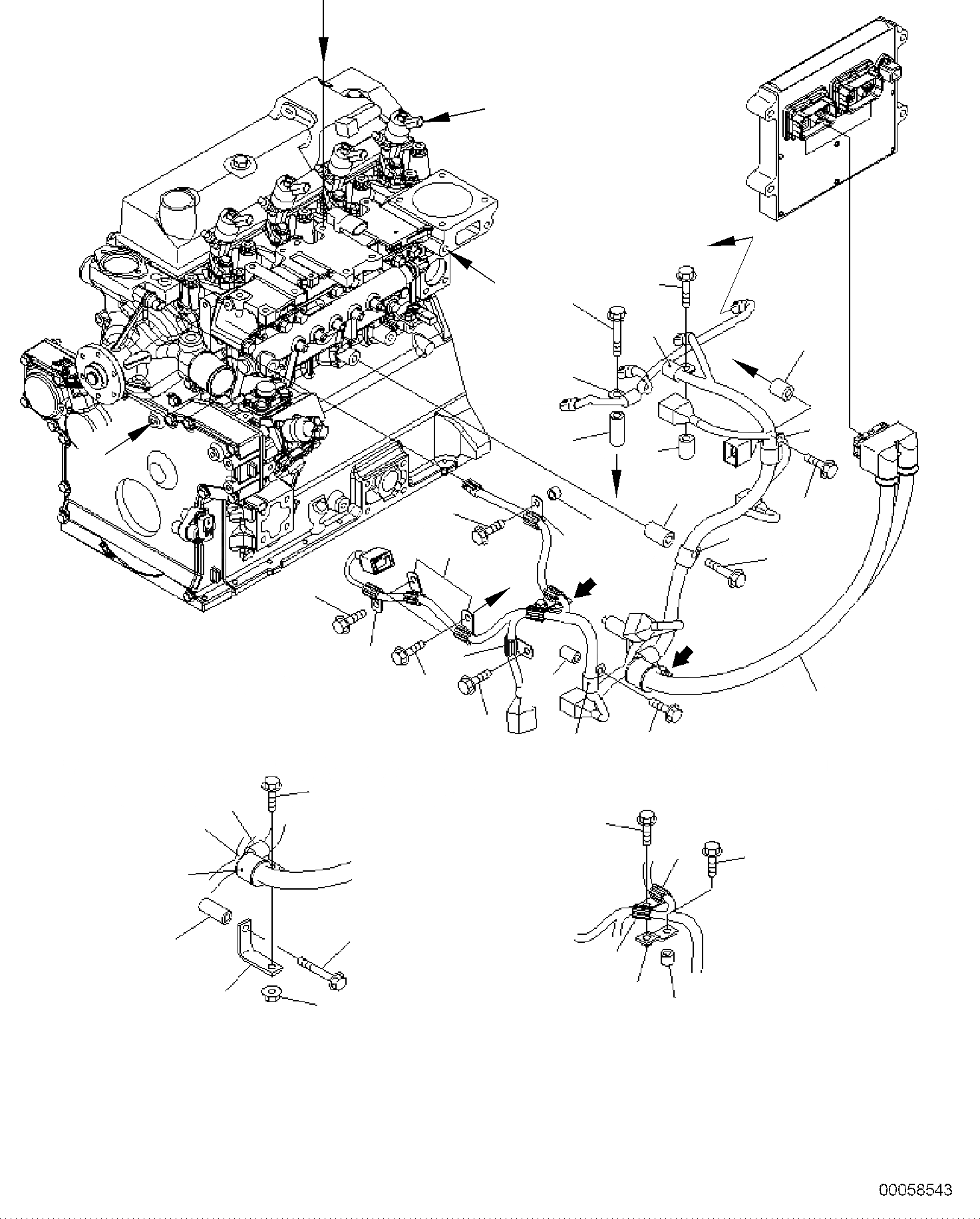 00058543