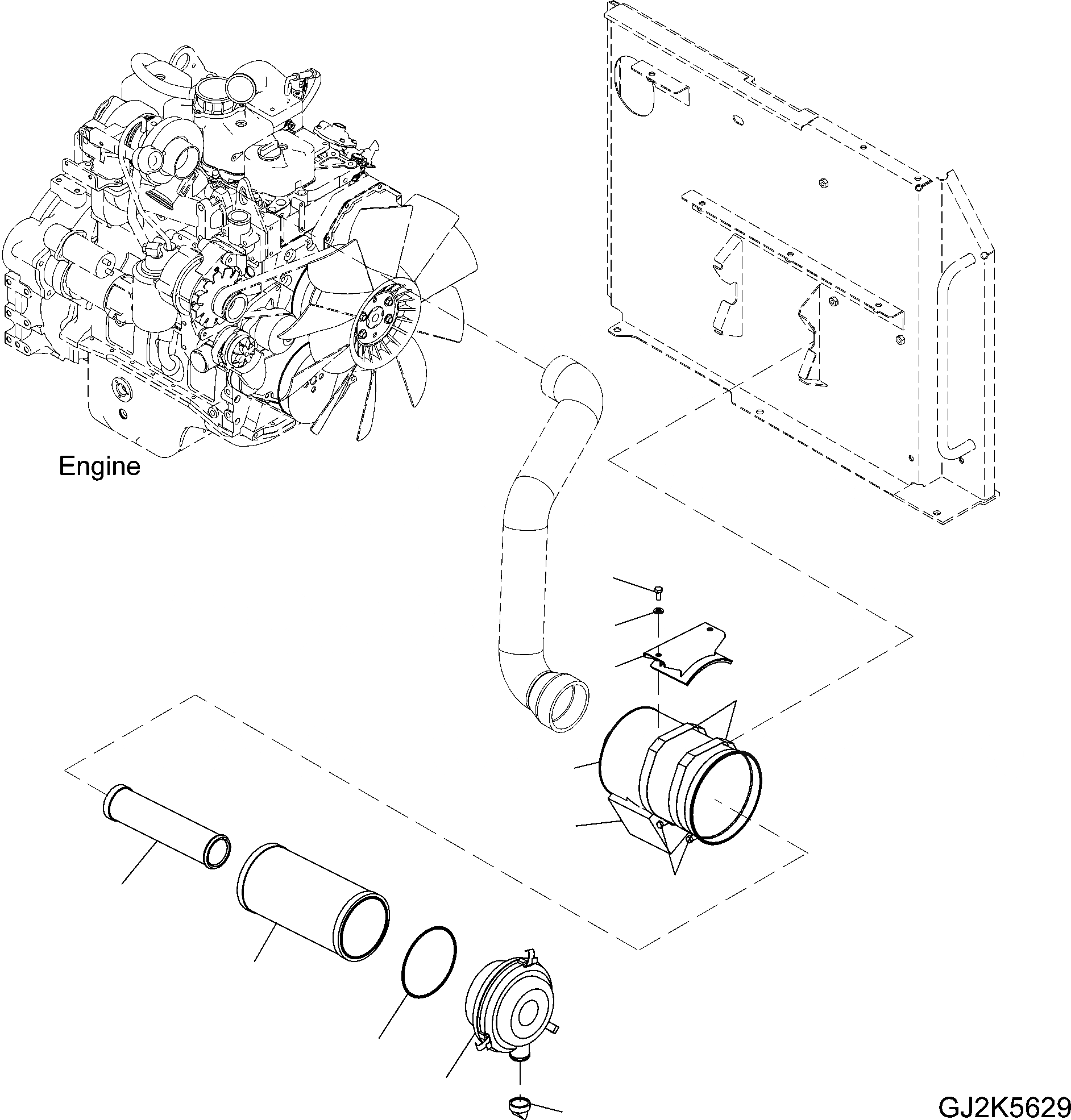 Engine

GJ2K5629