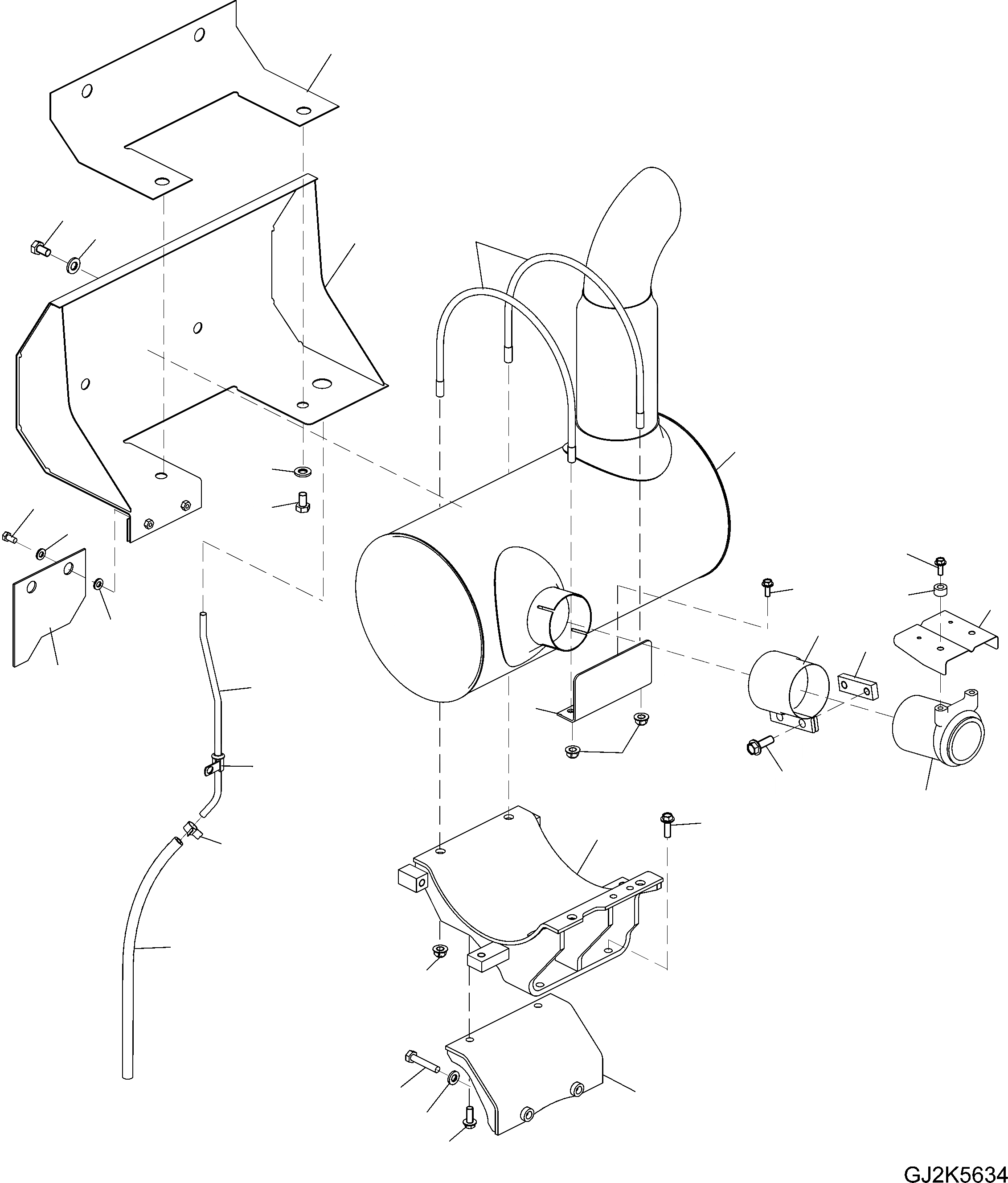 GJ2K5634