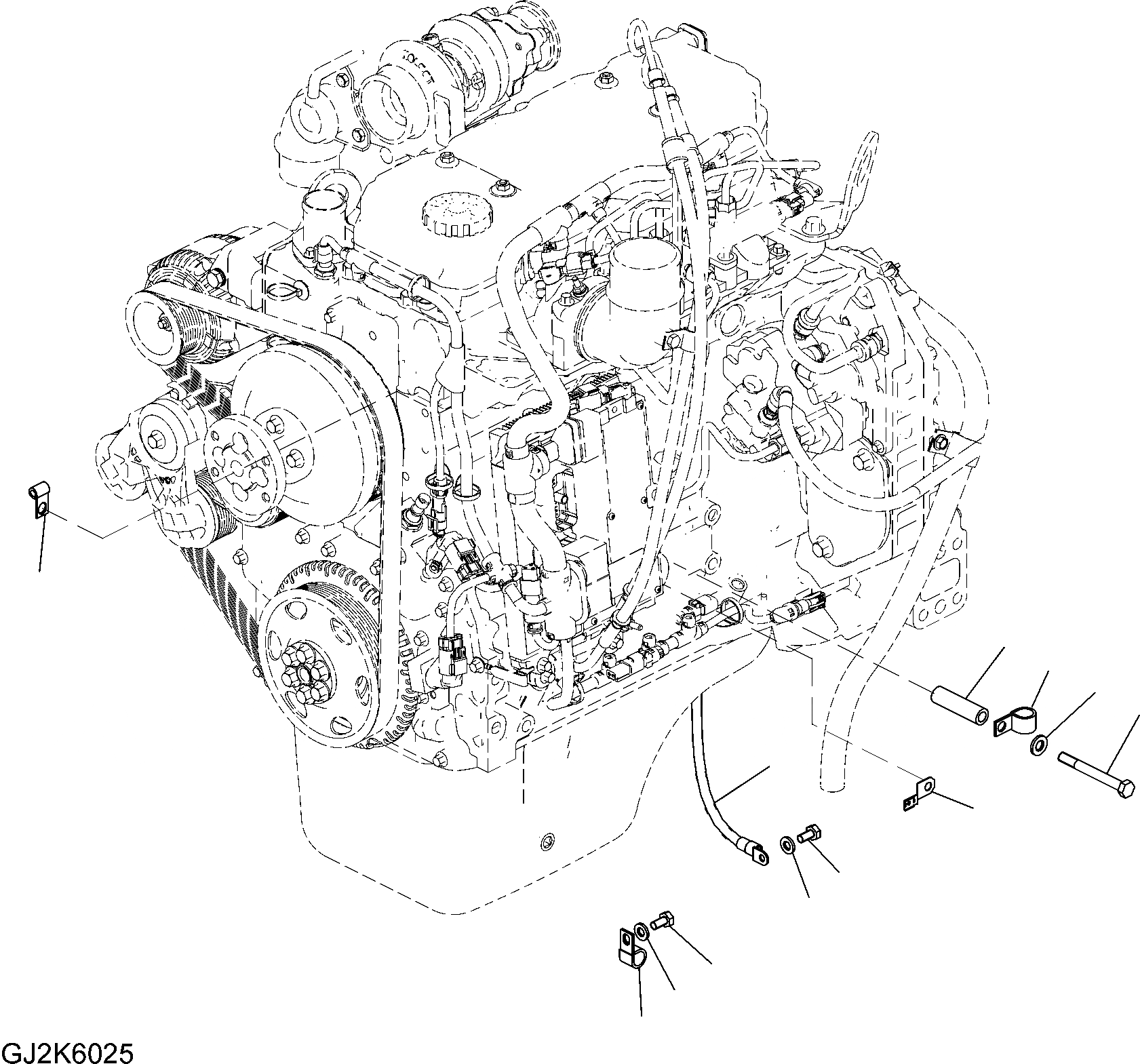 GJ2K6025