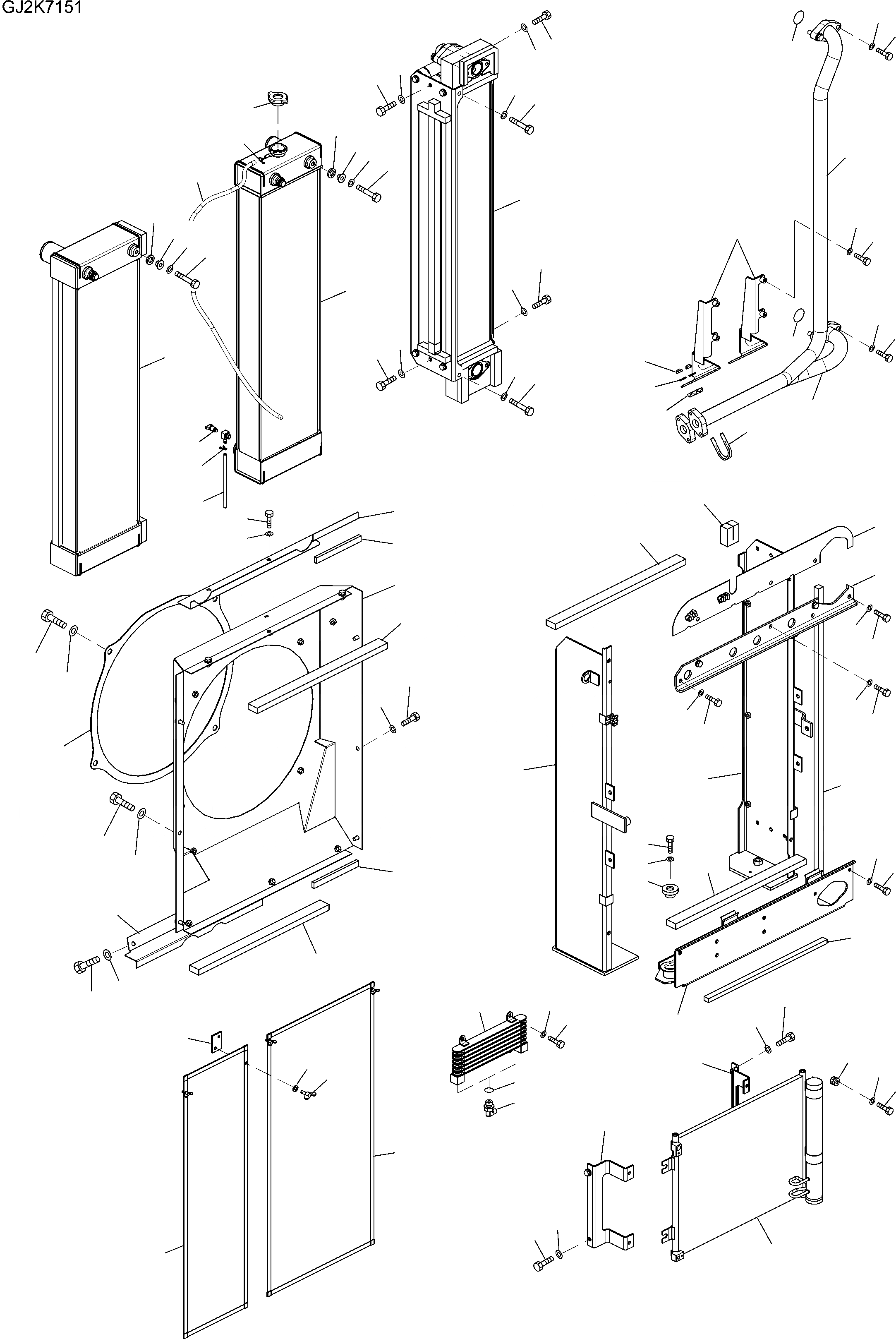 GJ2K7151