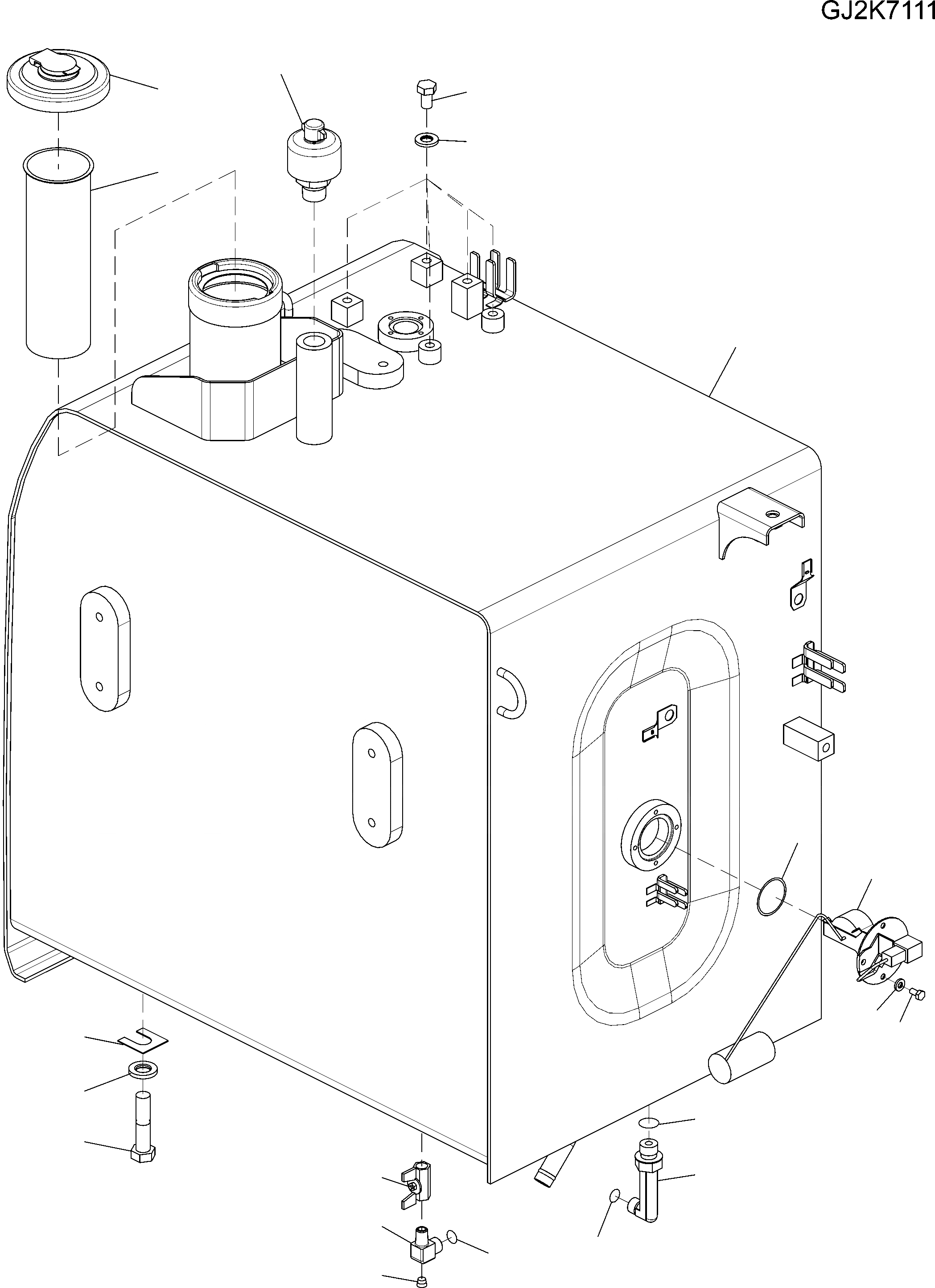 GJ2K7111