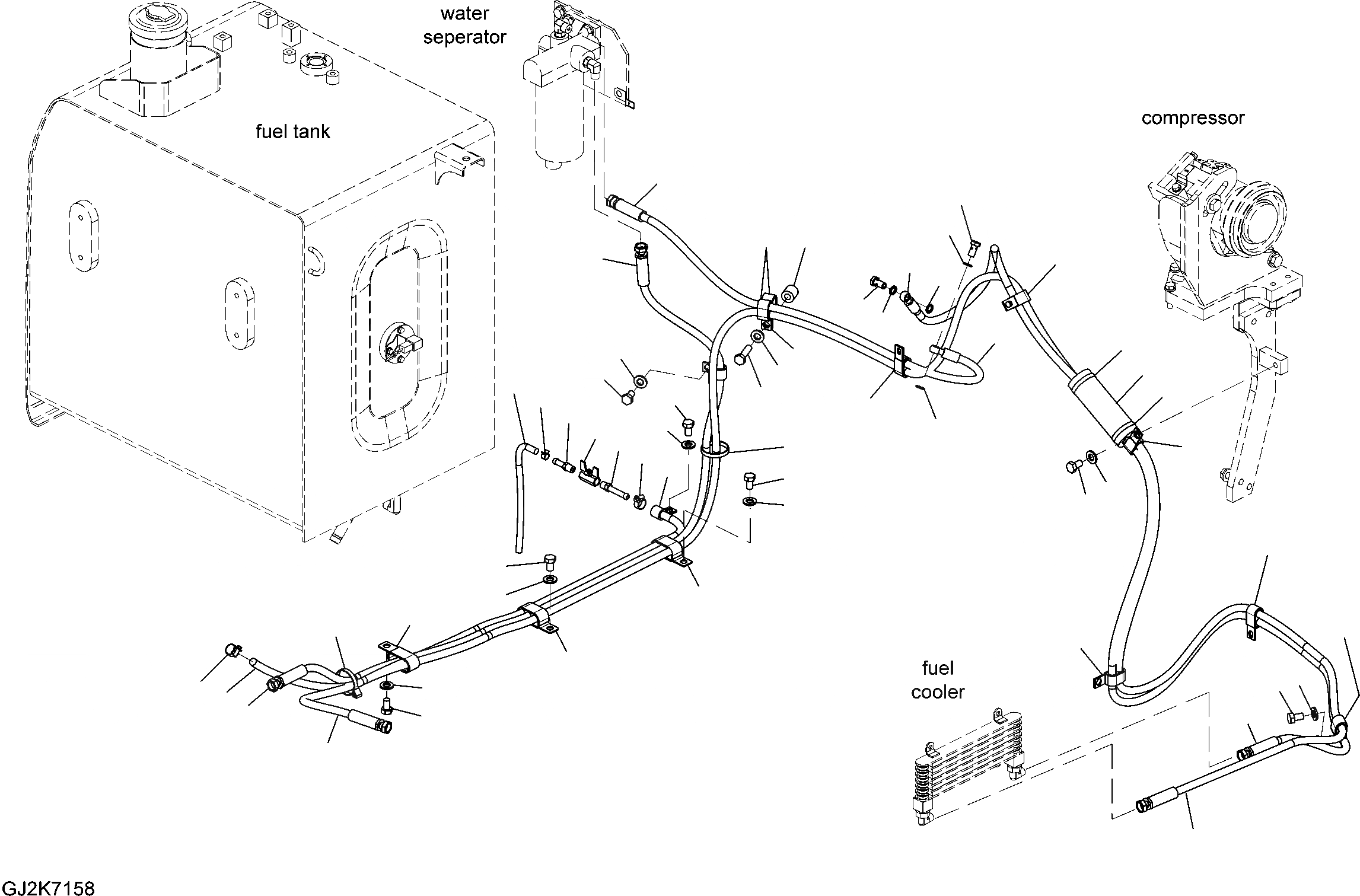 water seperator

fuel tank

compressor

fuel cooler

GJ2K7158