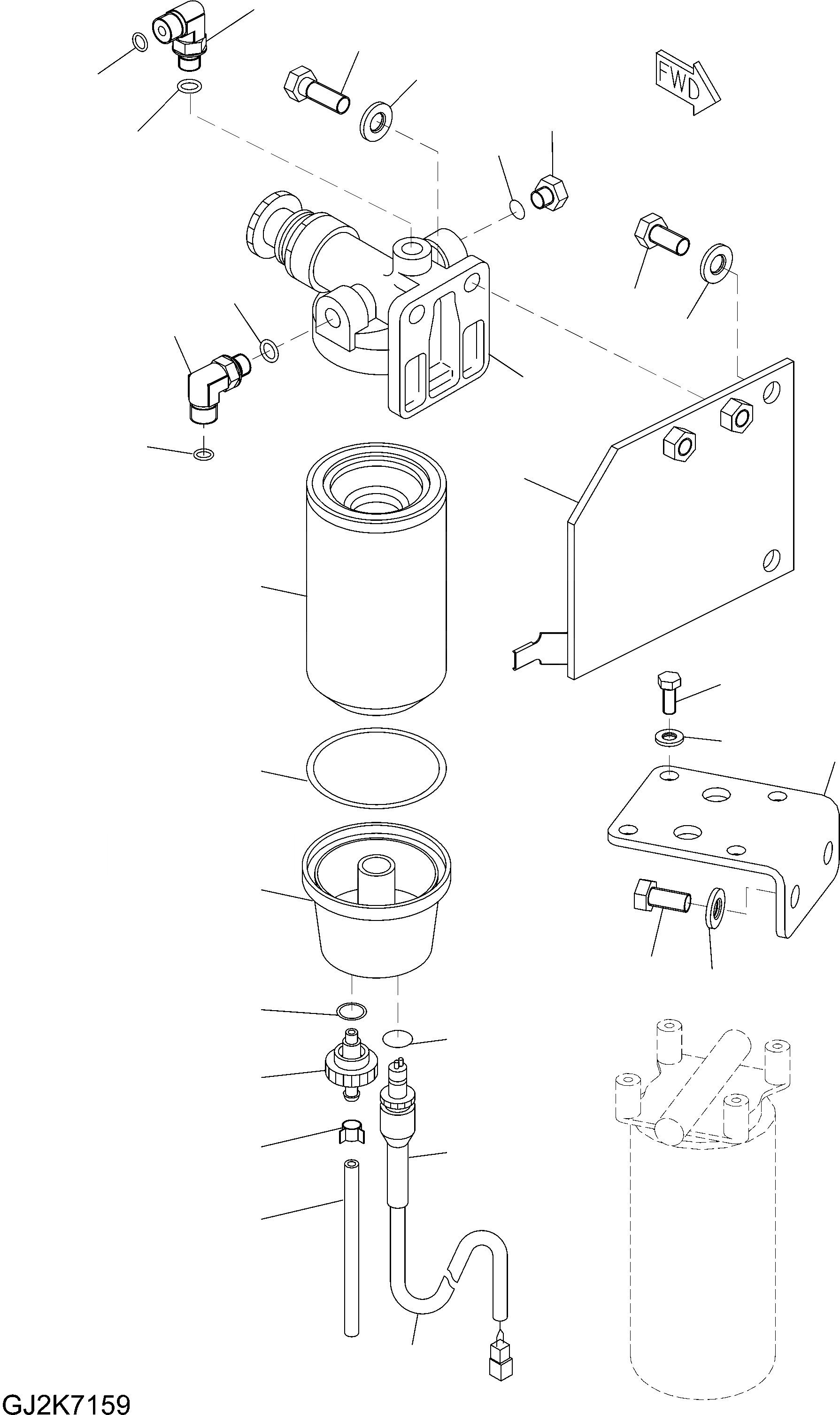 FWD

GJ2K7159