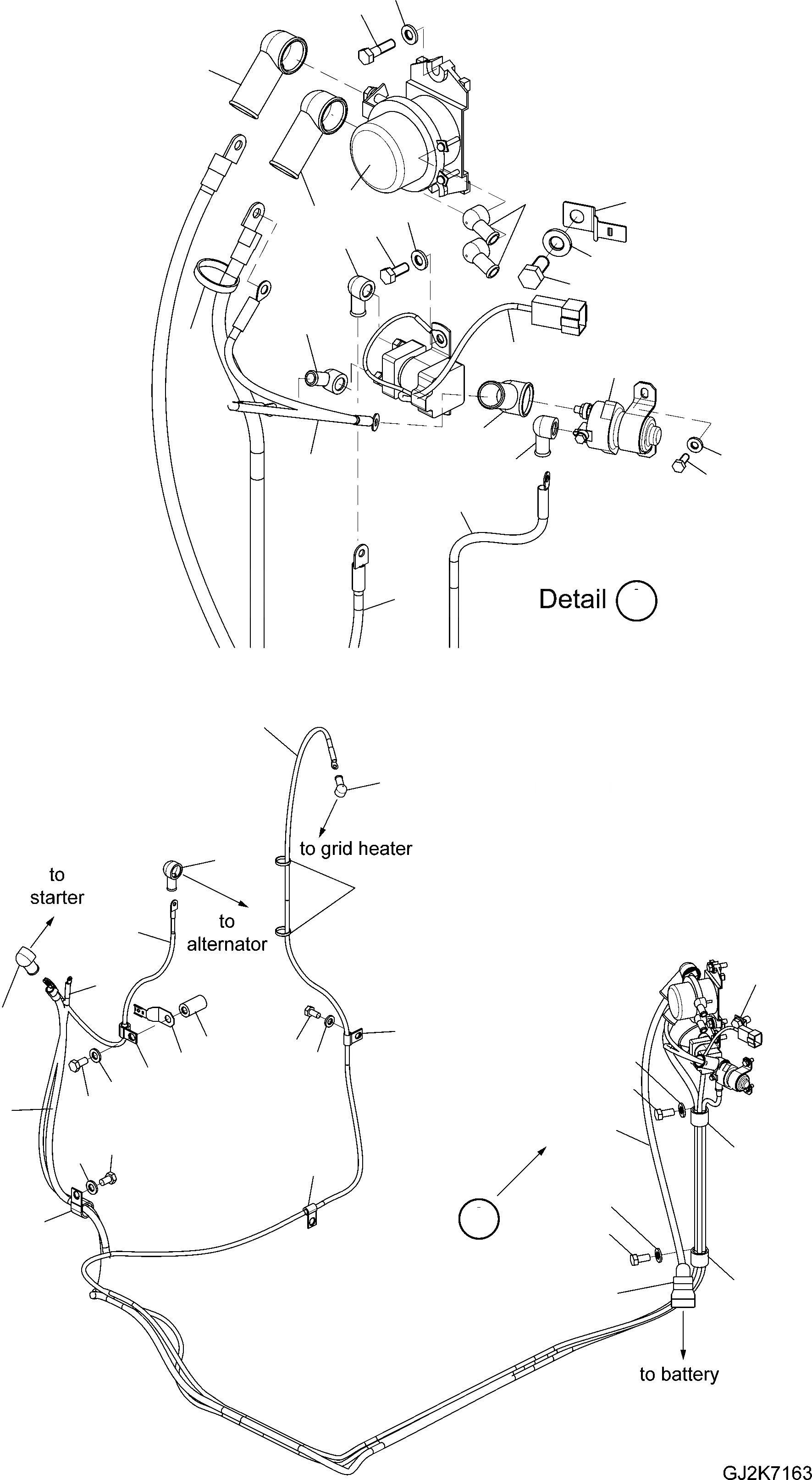 Detail

to grid heater

to starter

to alternator

to battery

GJ2K7163