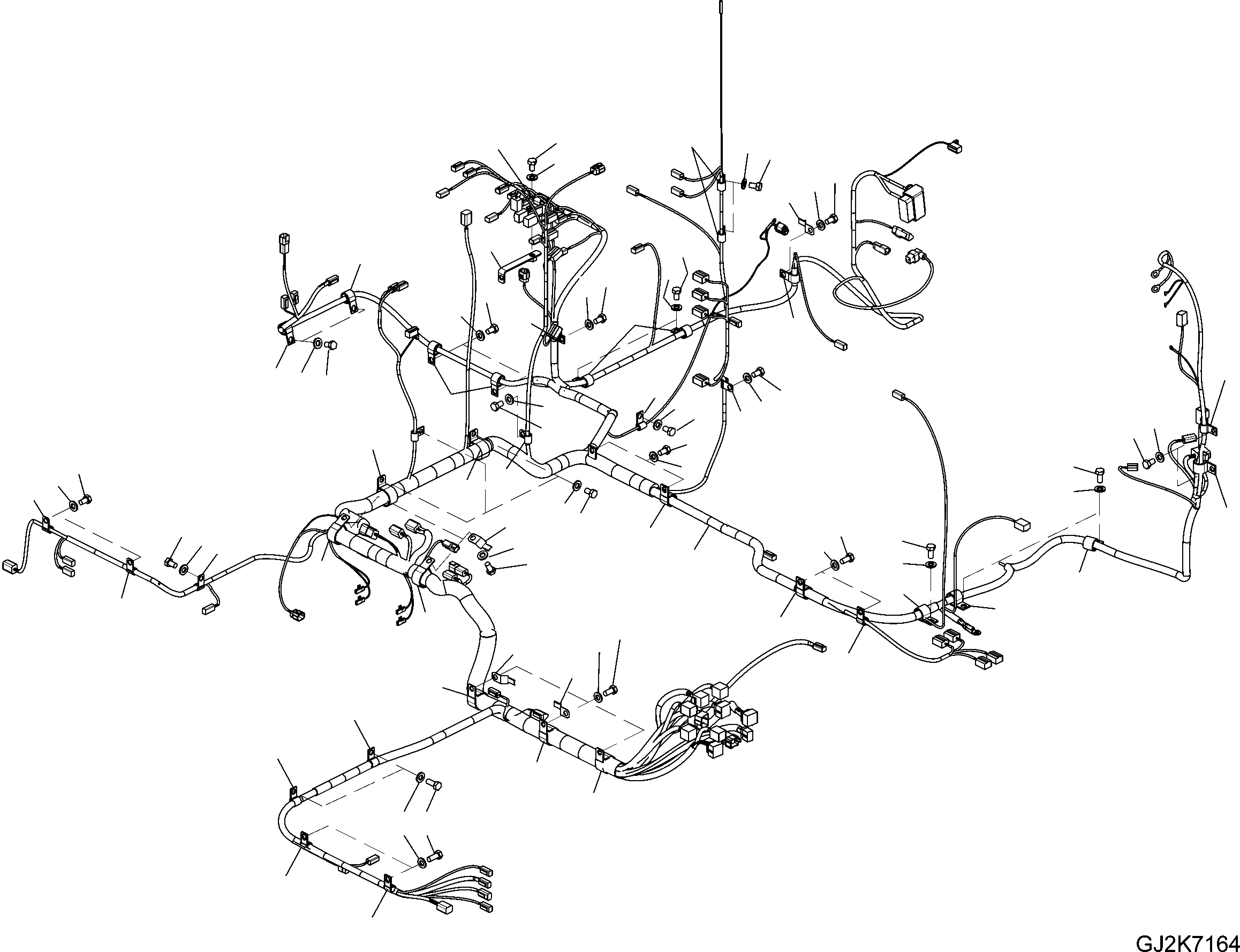 GJ2K7164