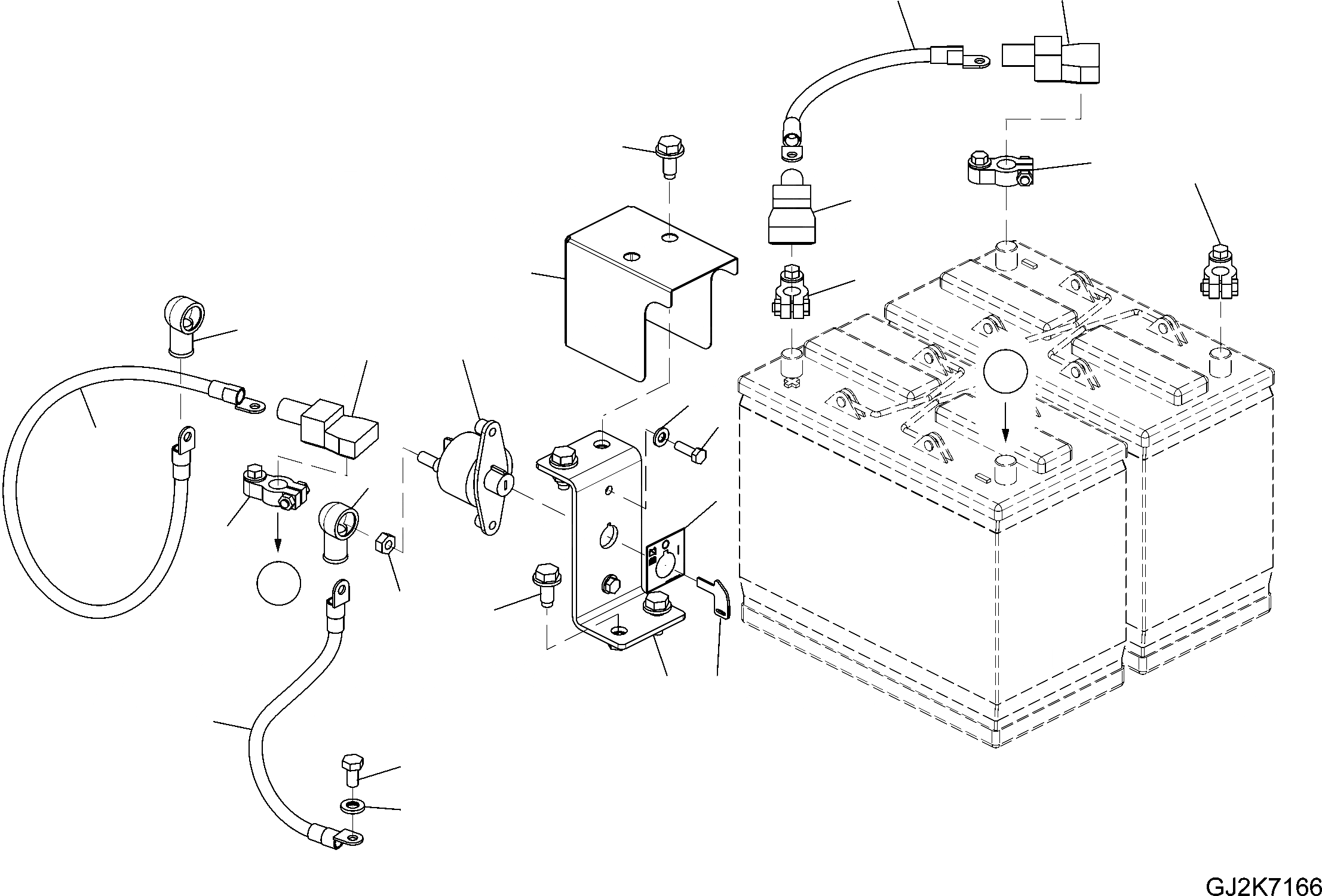 GJ2K7166