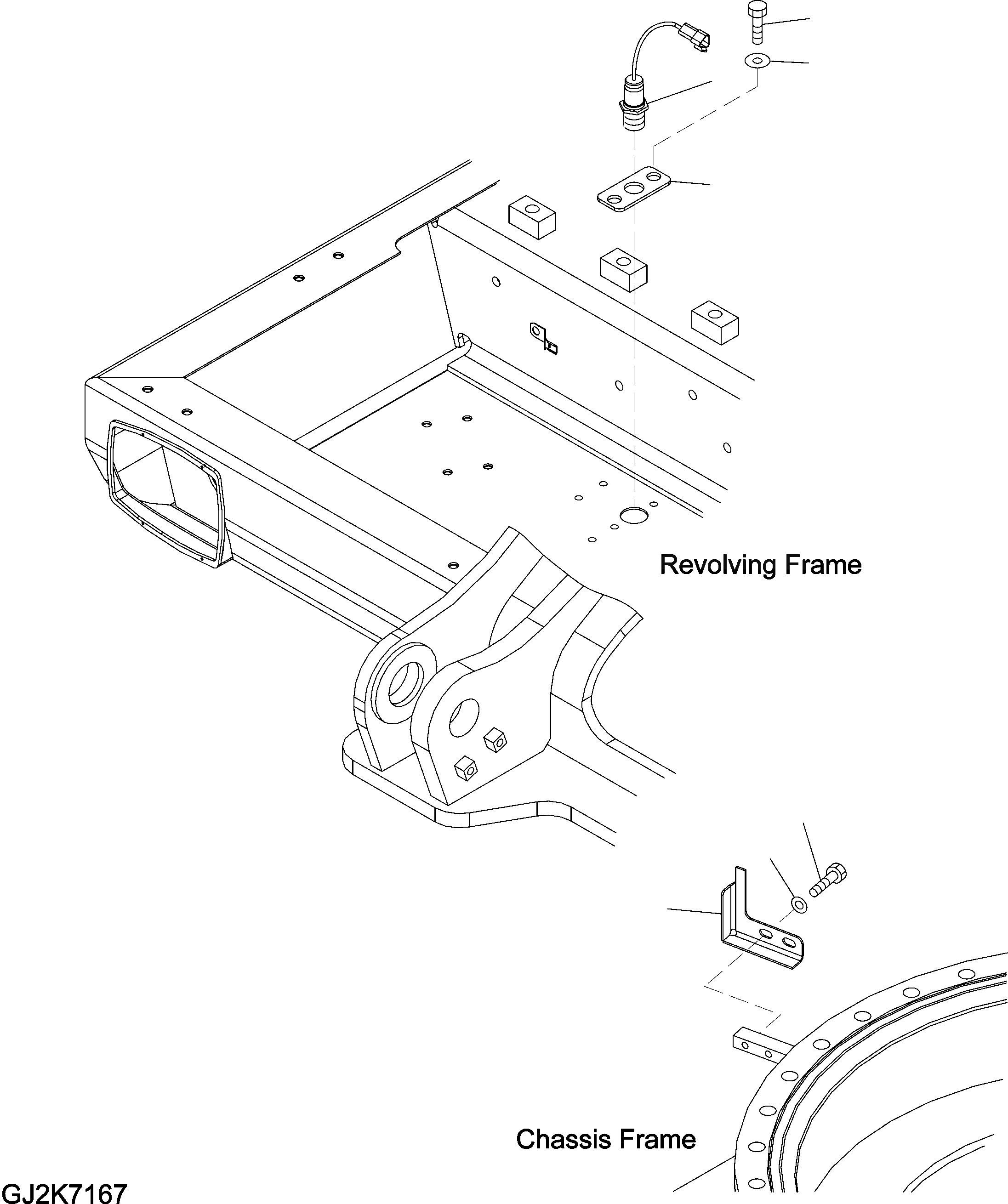 Revolving Frame

Chassis Frame

GJ2K7167