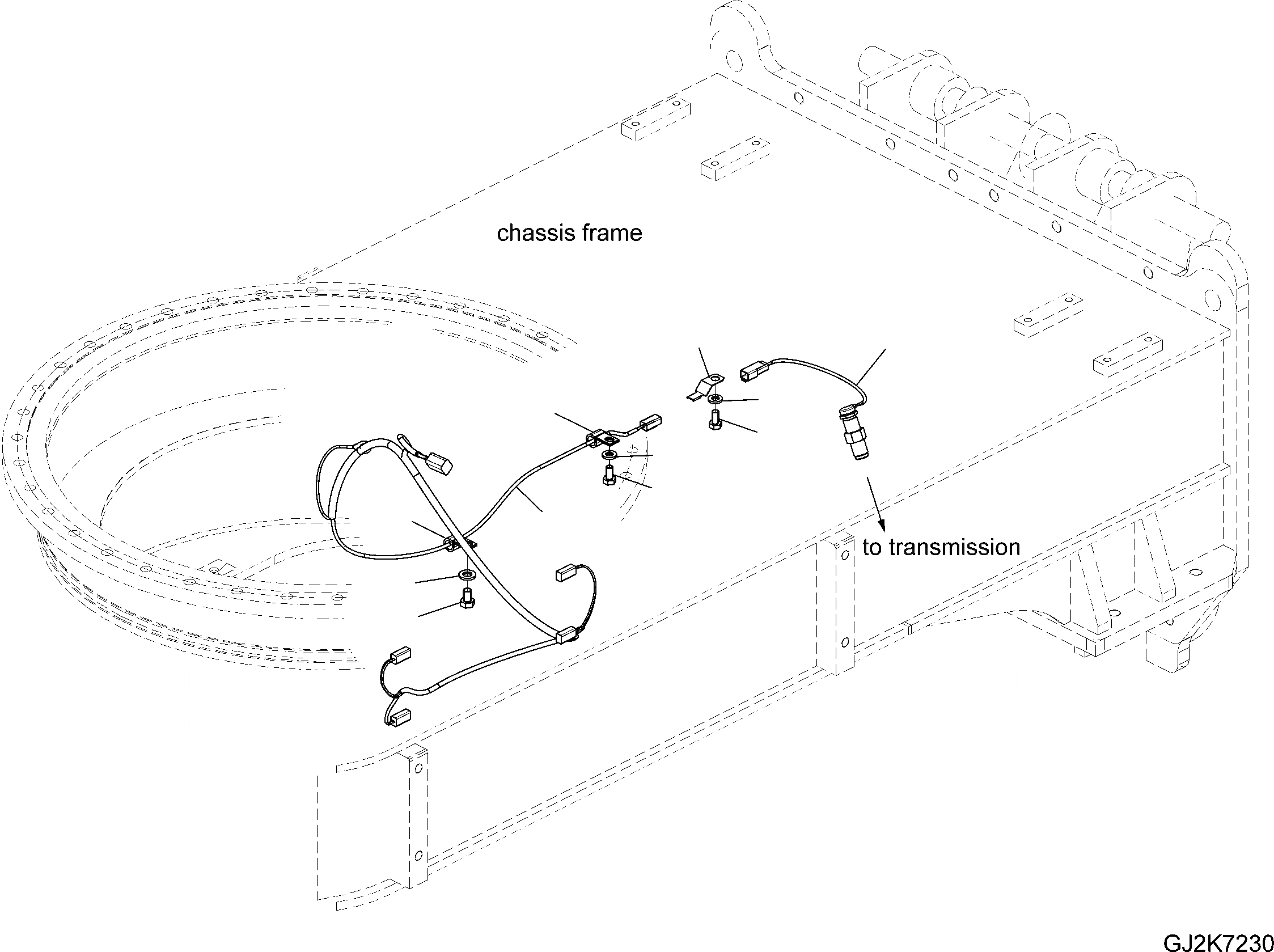 chassis frame

to transmission

GJ2K7230