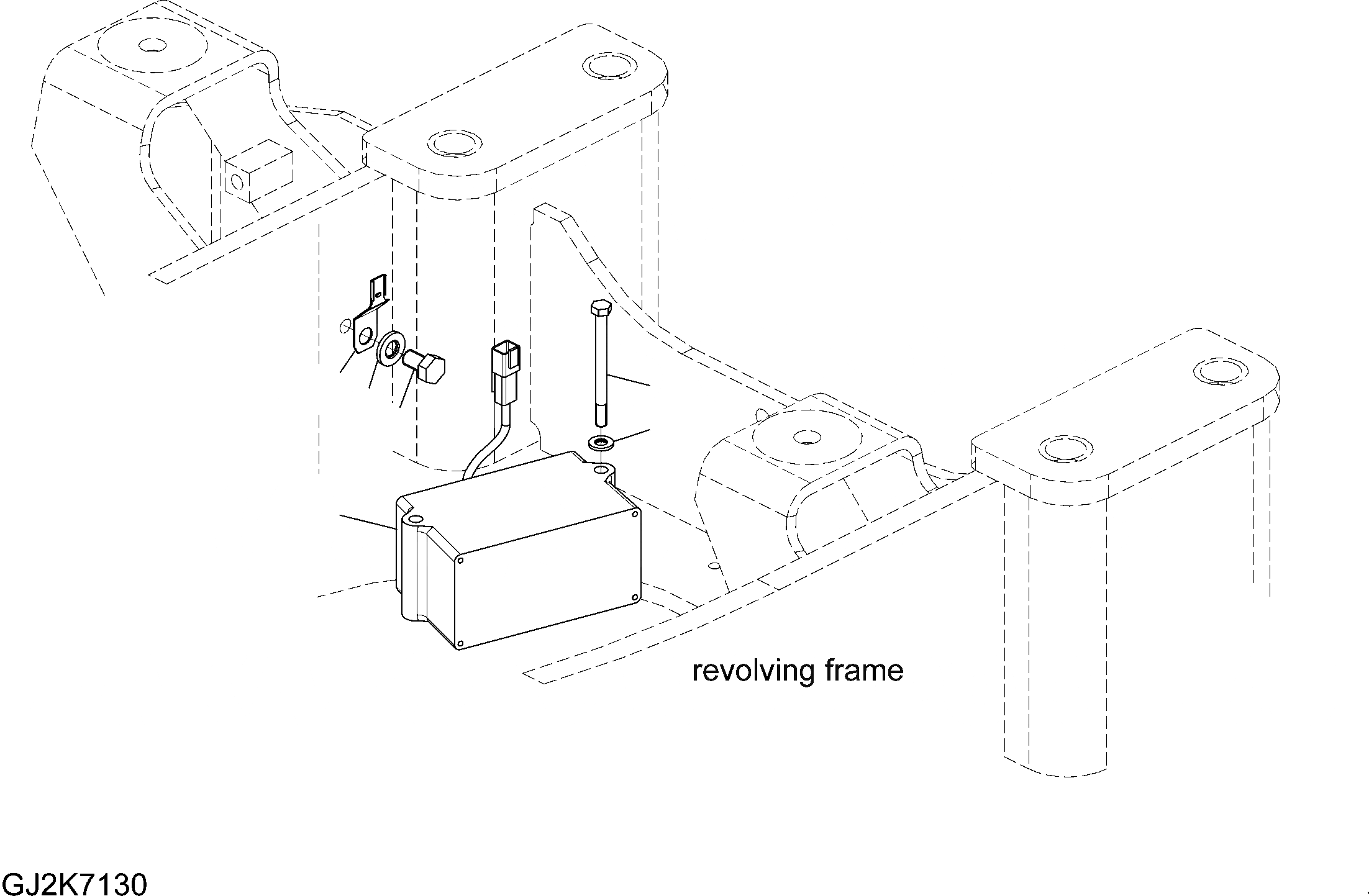 revolving frame

GJ2K7130