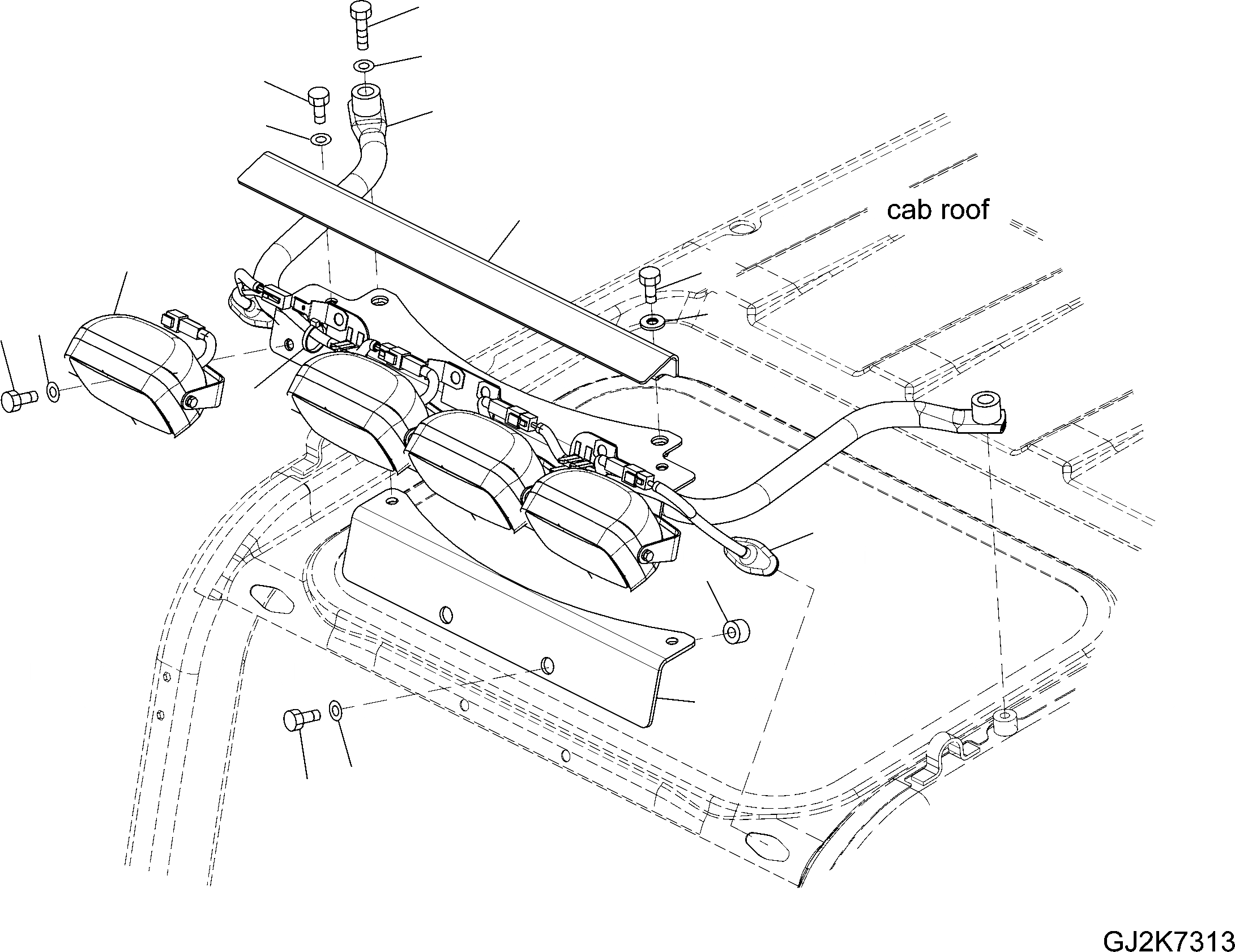 cab roof

GJ2K7313