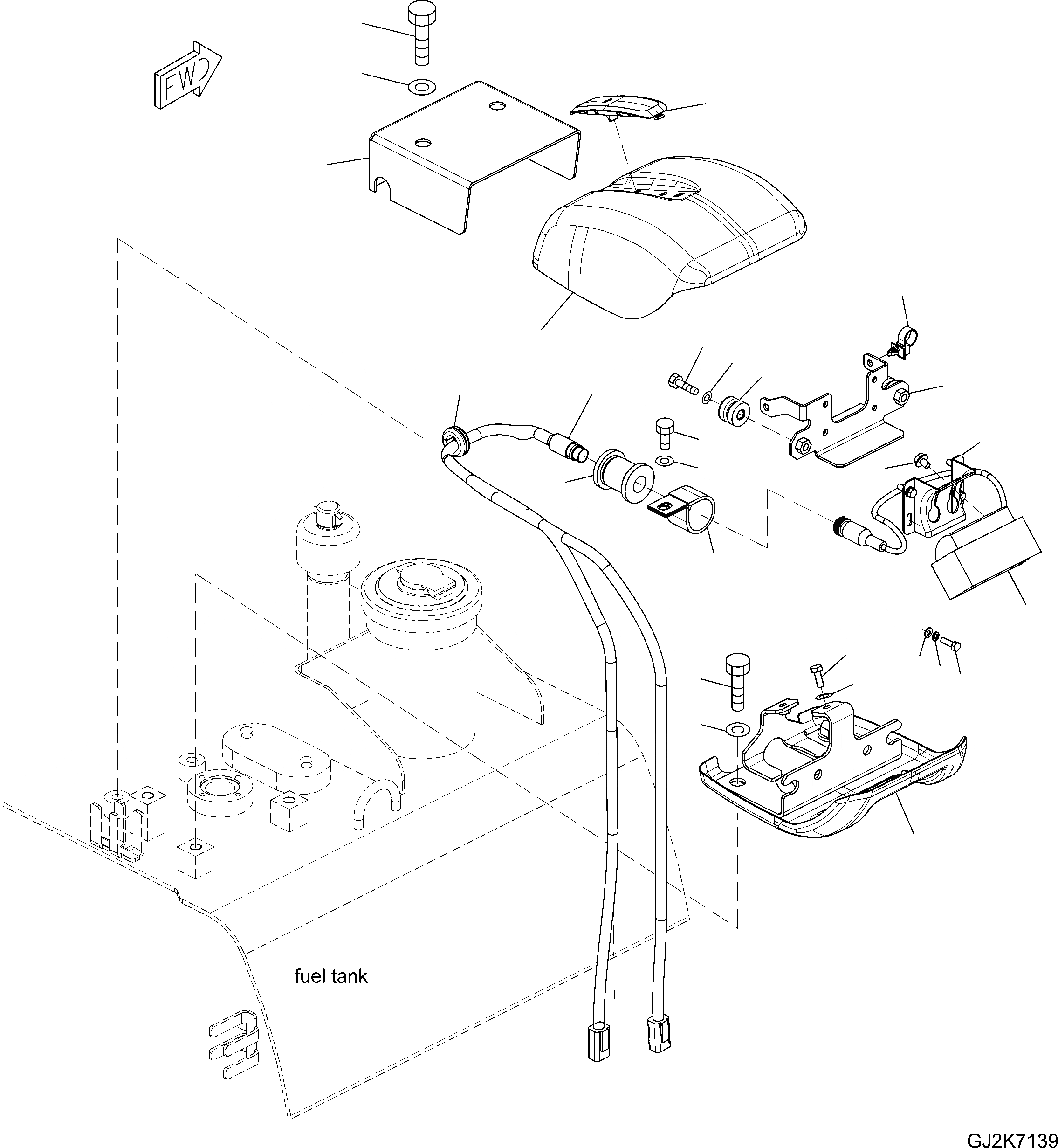 FWD

fuel tank

GJ2K7139