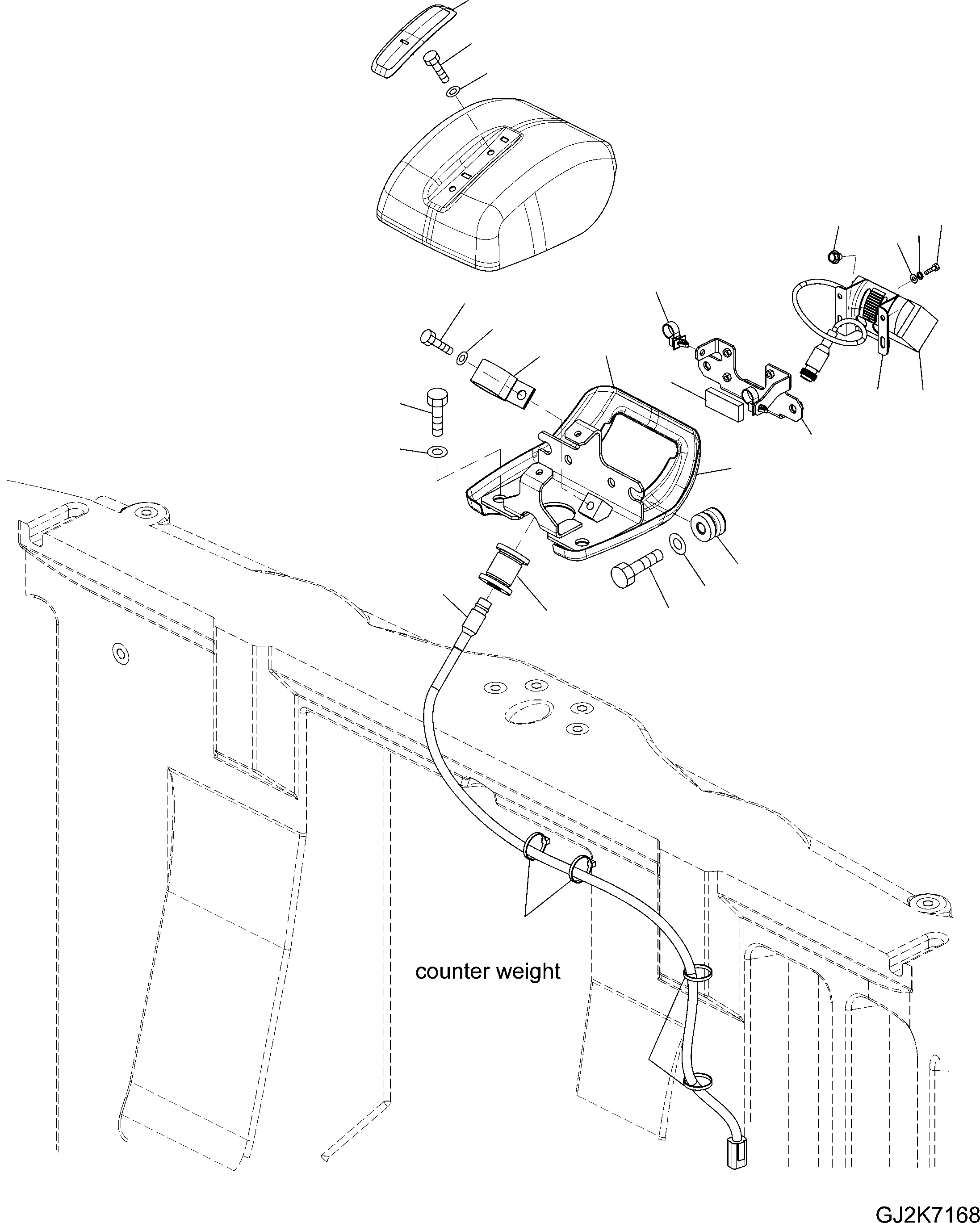 counter weight

GJ2K7168