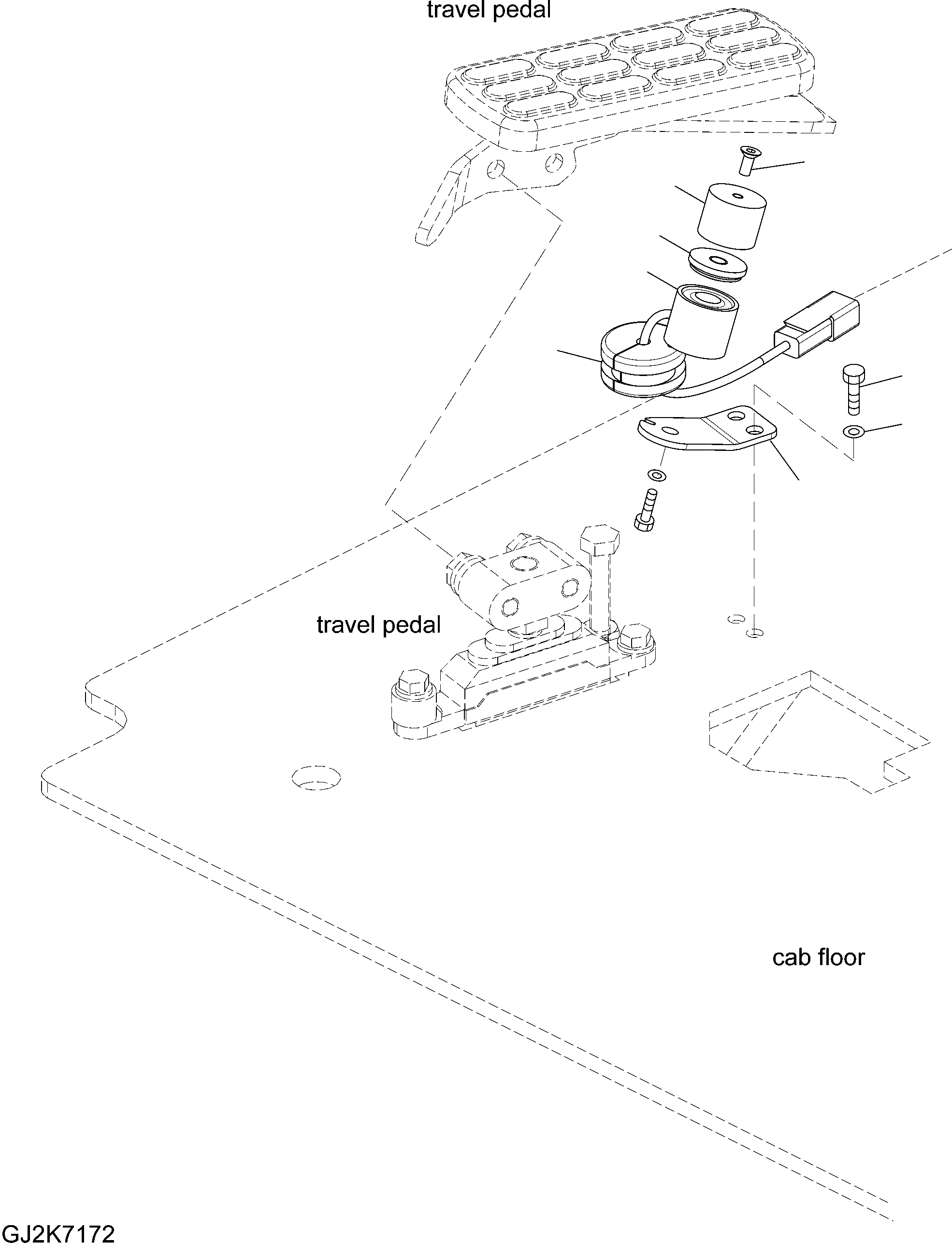 travel pedal

travel pedal

cab floor

GJ2K7172